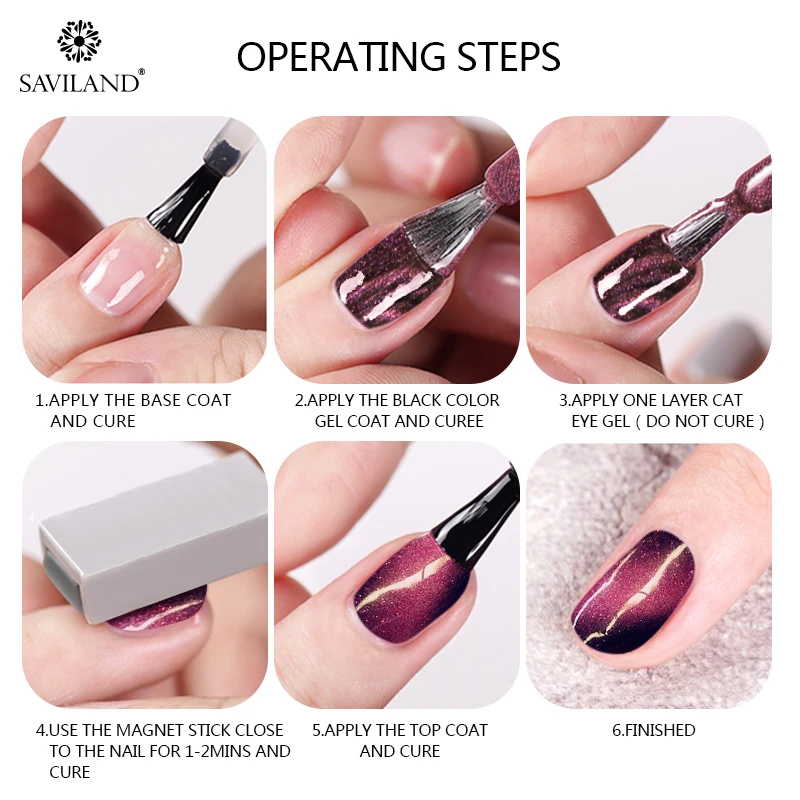 SAVILAND®

OPERATING STEPS

1.APPLY THE BASE COAT AND CURE

2.APPLY THE BLACK COLOR GEL COAT AND CUREE

3.APPLY ONE LAYER CAT EYE GEL ( DO NOT CURE )

4.USE THE MAGNET STICK CLOSE TO THE NAIL FOR 1-2MINS AND CURE

5.APPLY THE TOP COAT AND CURE

6.FINISHED