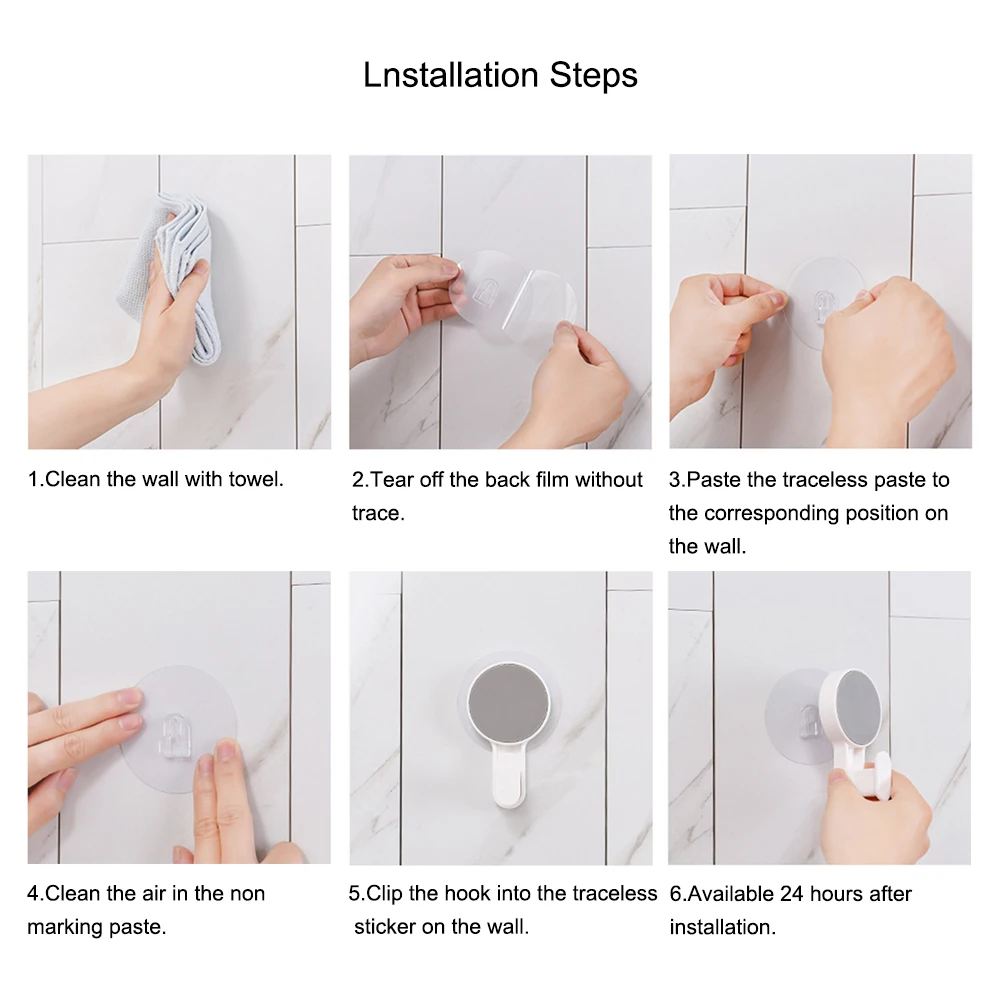 Lnstallation Steps

1.Clean the wall with towel.

2.Tear off the back film without trace.

3.Paste the traceless paste to the corresponding position on the wall.

4.Clean the air in the non marking paste.

5.Clip the hook into the traceless sticker on the wall.

6.Available 24 hours after installation.