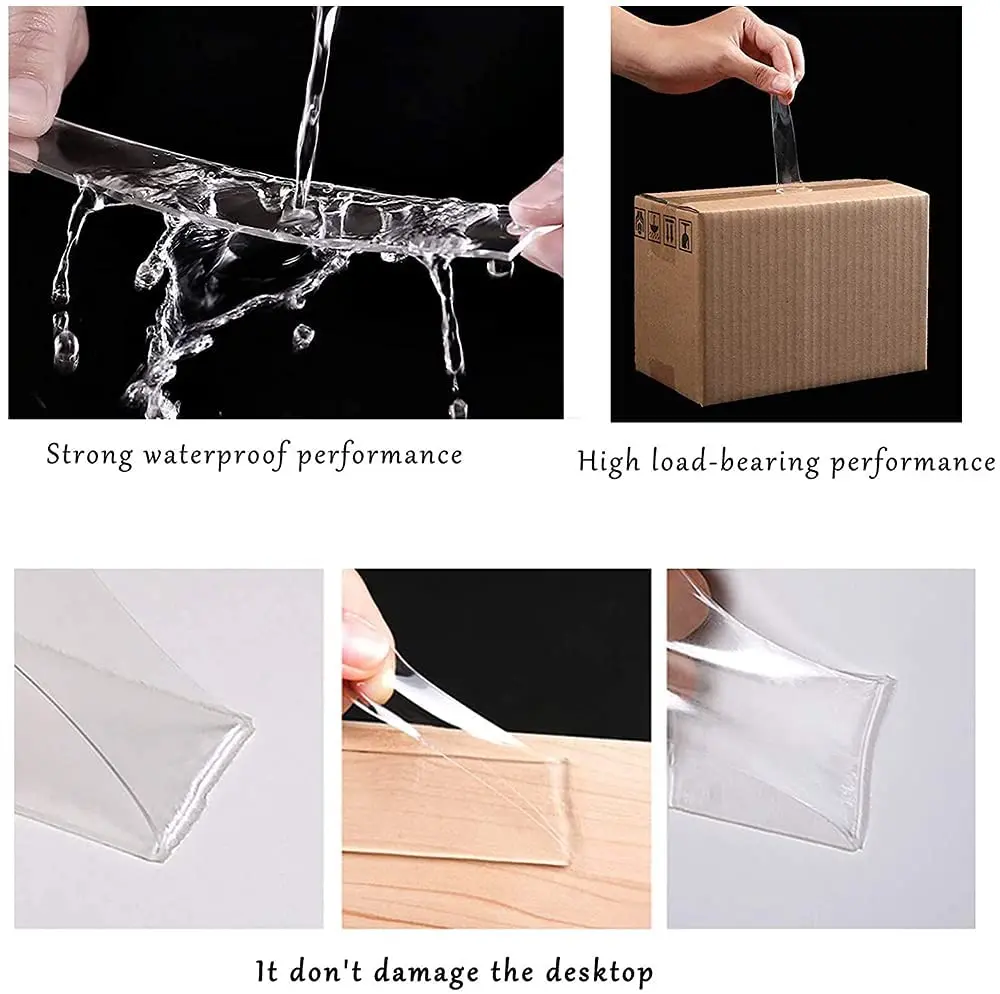 Strong waterproof performance

High load-bearing performance

It don't damage the desktop