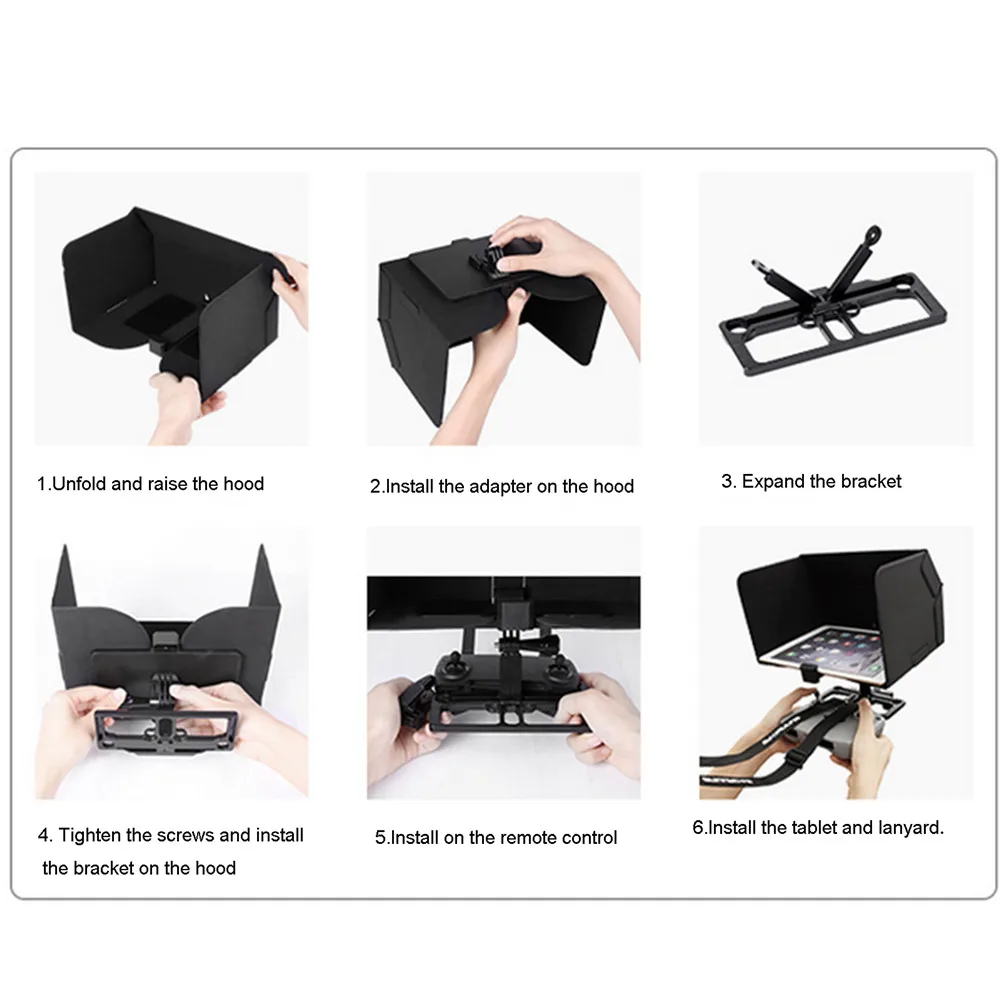 1.Unfold and raise the hood

2.Install the adapter on the hood

3. Expand the bracket

4. Tighten the screws and install the bracket on the hood

5.Install on the remote control

6.Install the tablet and lanyard.