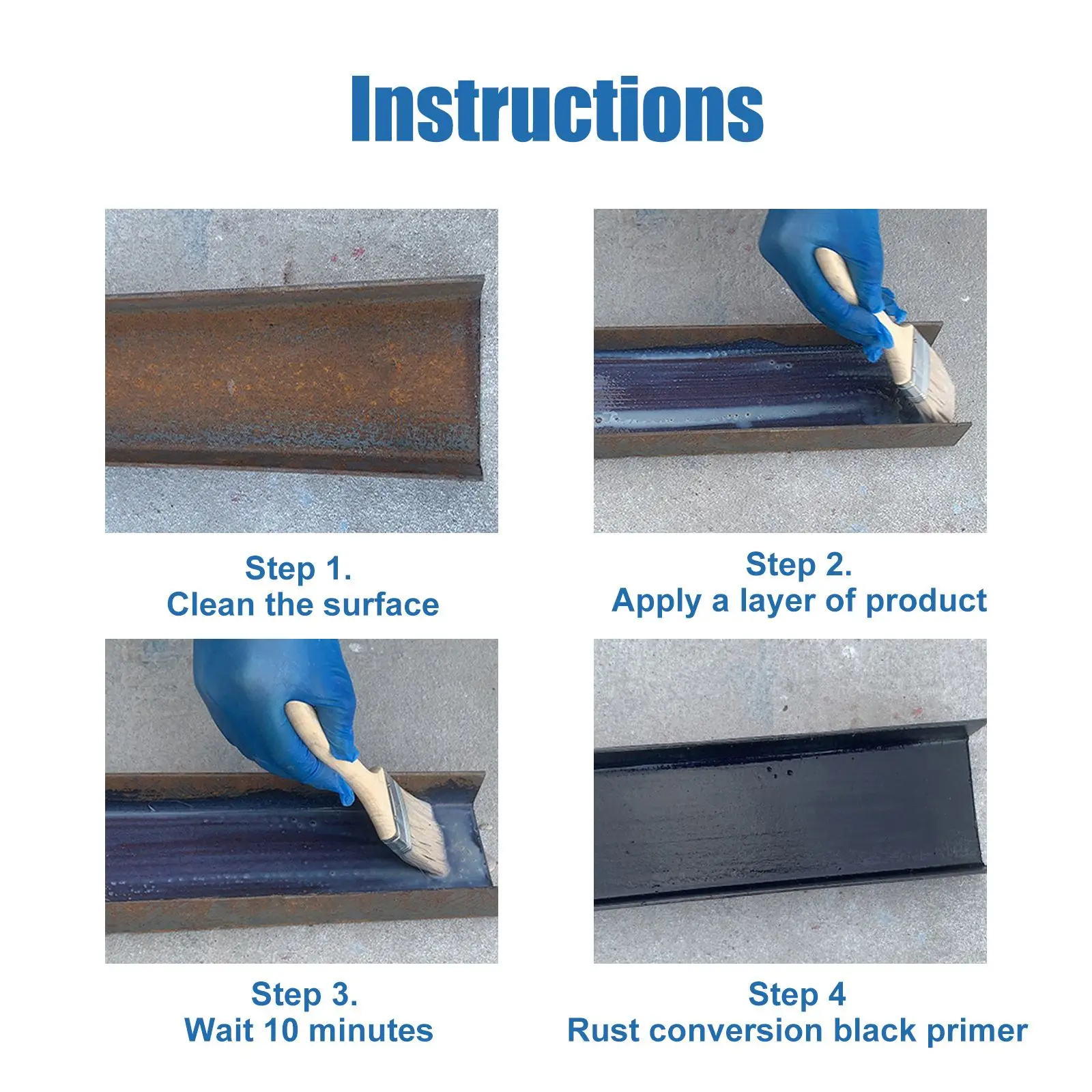 Instructions

Step 1.
Clean the surface

Step 2.
Apply a layer of product

Step 3.
Wait 10 minutes

Step 4
Rust conversion black primer