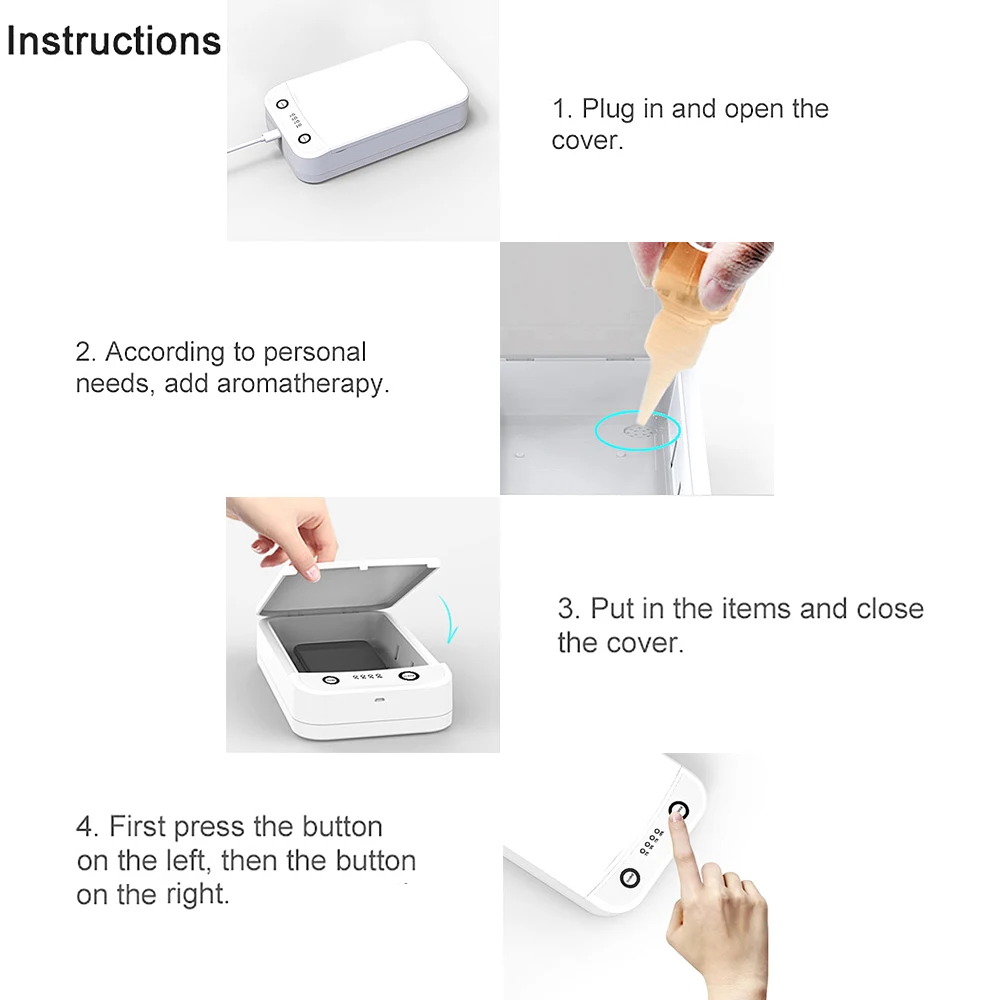 Instructions

1. Plug in and open the cover.

2. According to personal needs, add aromatherapy.

3. Put in the items and close the cover.

4. First press the button on the left, then the button on the right.