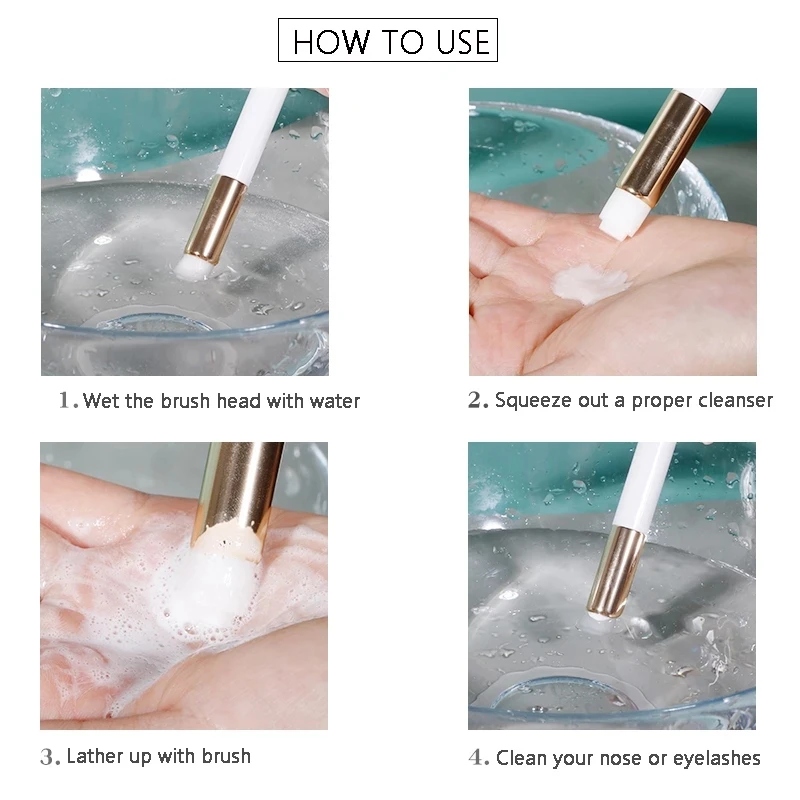 HOW TO USE

1. Wet the brush head with water

2. Squeeze out a proper cleanser

3. Lather up with brush

4. Clean your nose or eyelashes