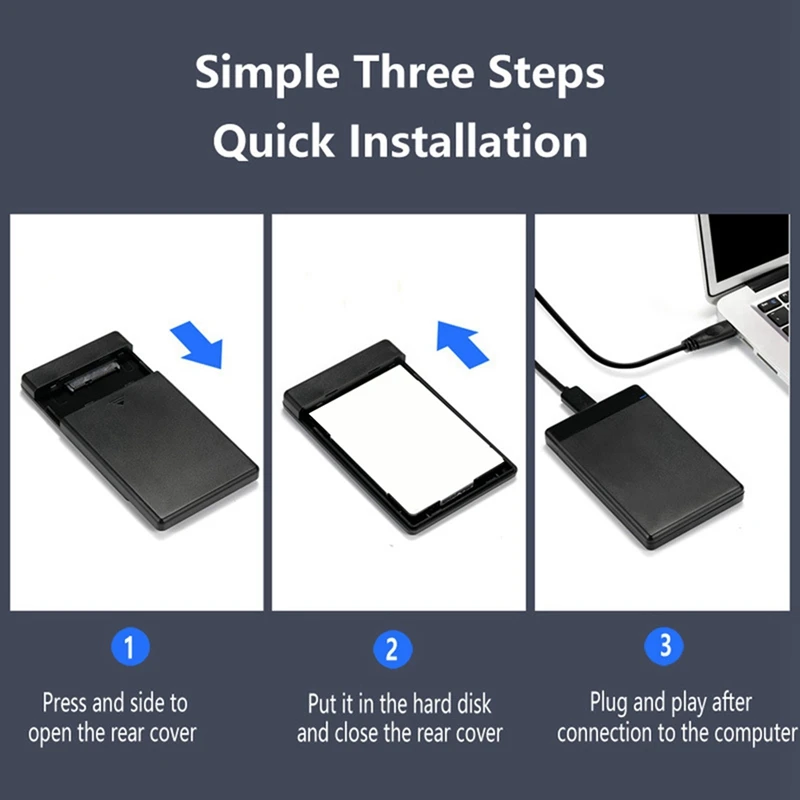 Simple Three Steps
Quick Installation

1

Press and side to open the rear cover

2

Put it in the hard disk and close the rear cover

3

Plug and play after connection to the computer