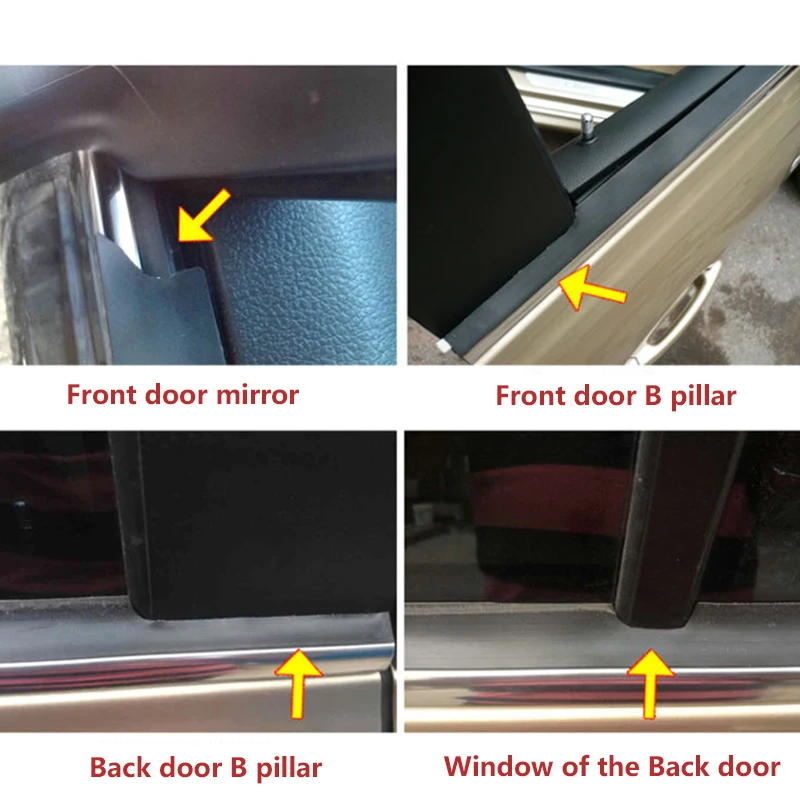 Front door mirror

Front door B pillar

Back door B pillar

Window of the Back door