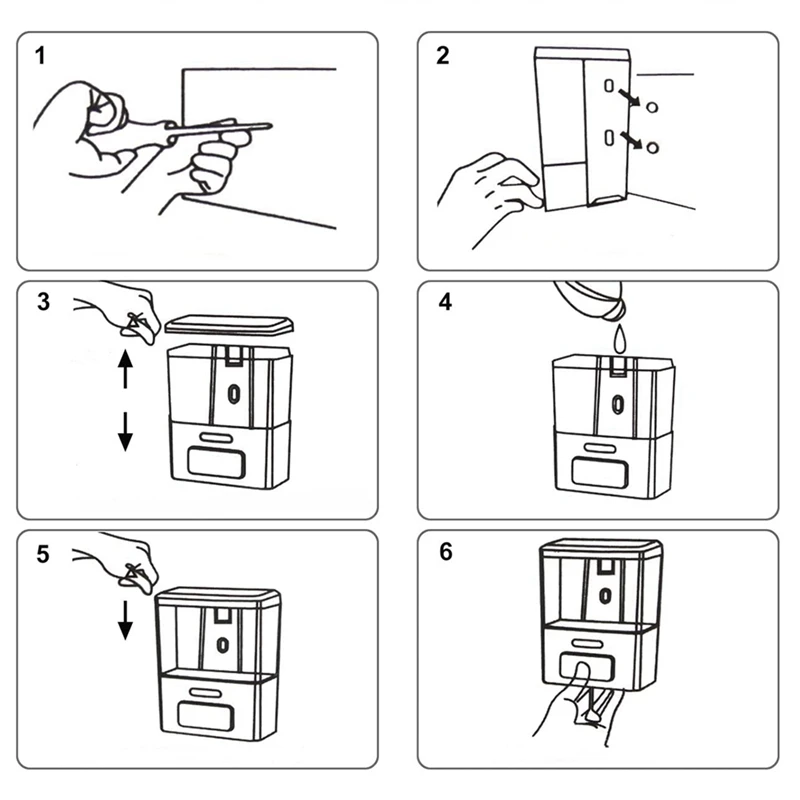 1

2

3

4

5

6