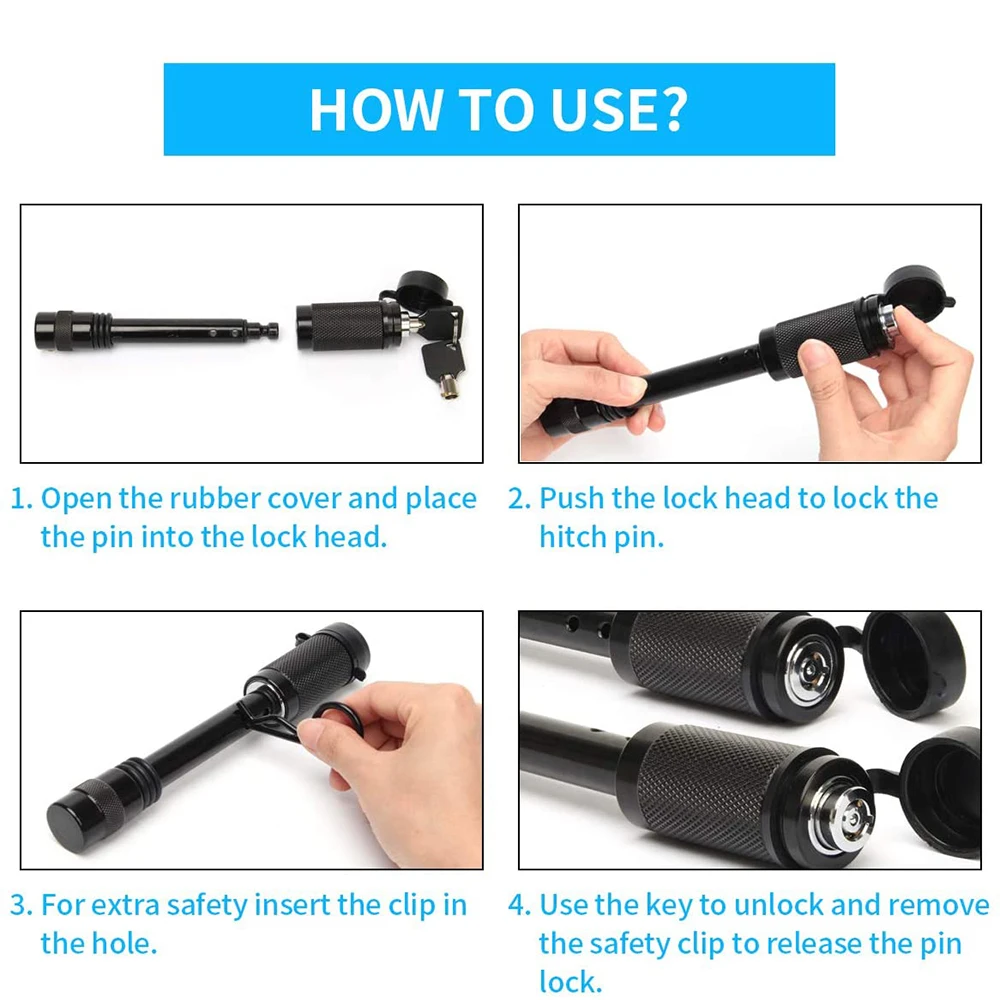 HOW TO USE?

1. Open the rubber cover and place the pin into the lock head.

2. Push the lock head to lock the hitch pin.

3. For extra safety insert the clip in the hole.

4. Use the key to unlock and remove the safety clip to release the pin lock.