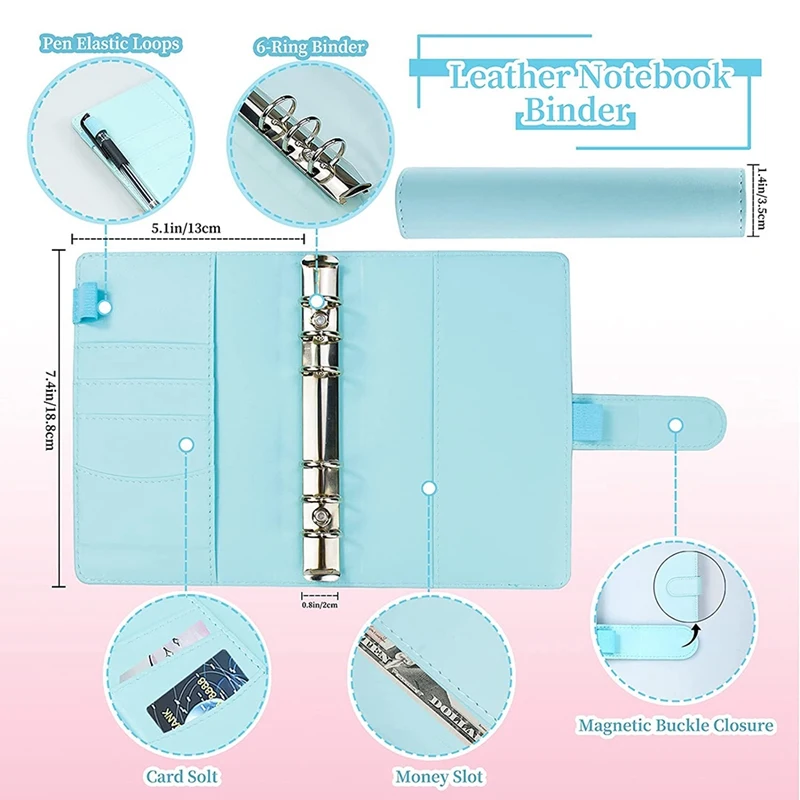 Pen Elastic Loops

6-Ring Binder

Leather Notebook Binder

1.4in/3.5cm

5.1in/13cm

7.4in/18.8cm

0.8in/2cm

Card Solt

Money Slot

Magnetic Buckle Closure