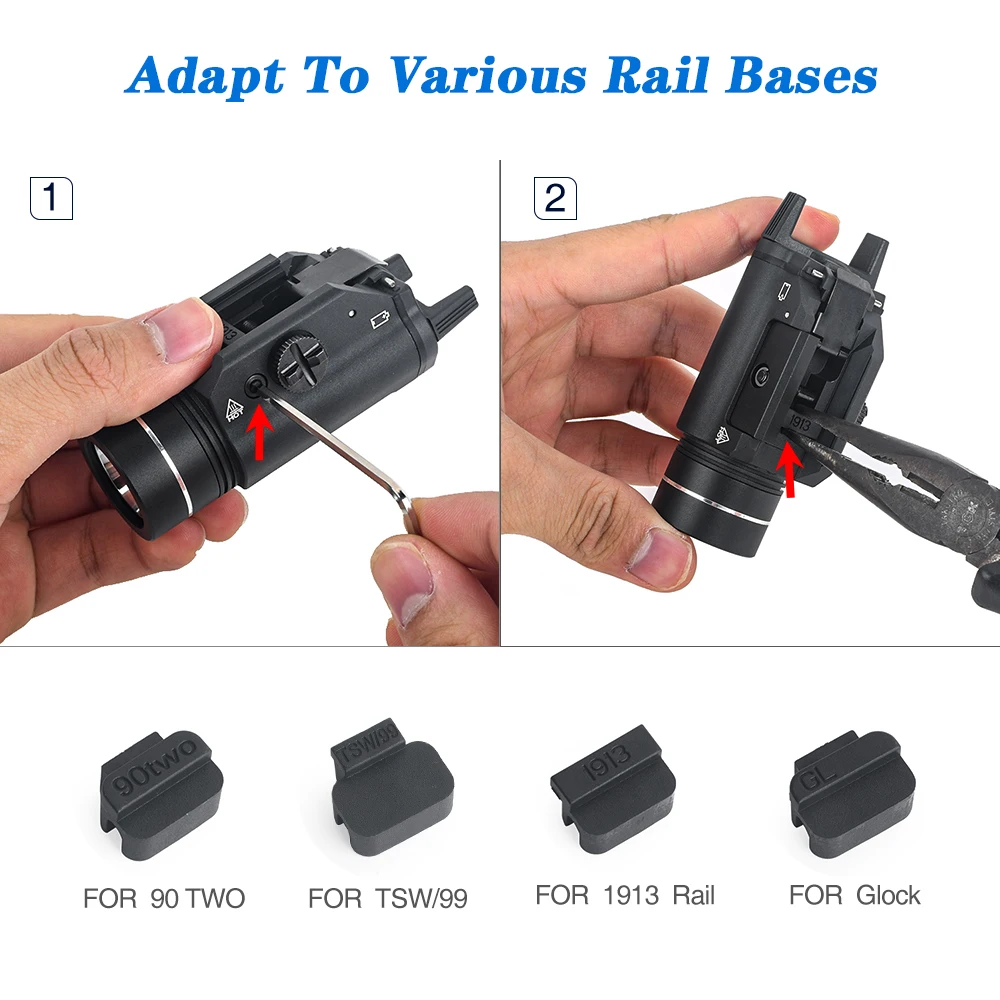 Adapt To Various Rail Bases

1

2

1913

90two

TSW/99

1913

GL

FOR 90 TWO

FOR TSW/99

FOR 1913 Rail

FOR Glock