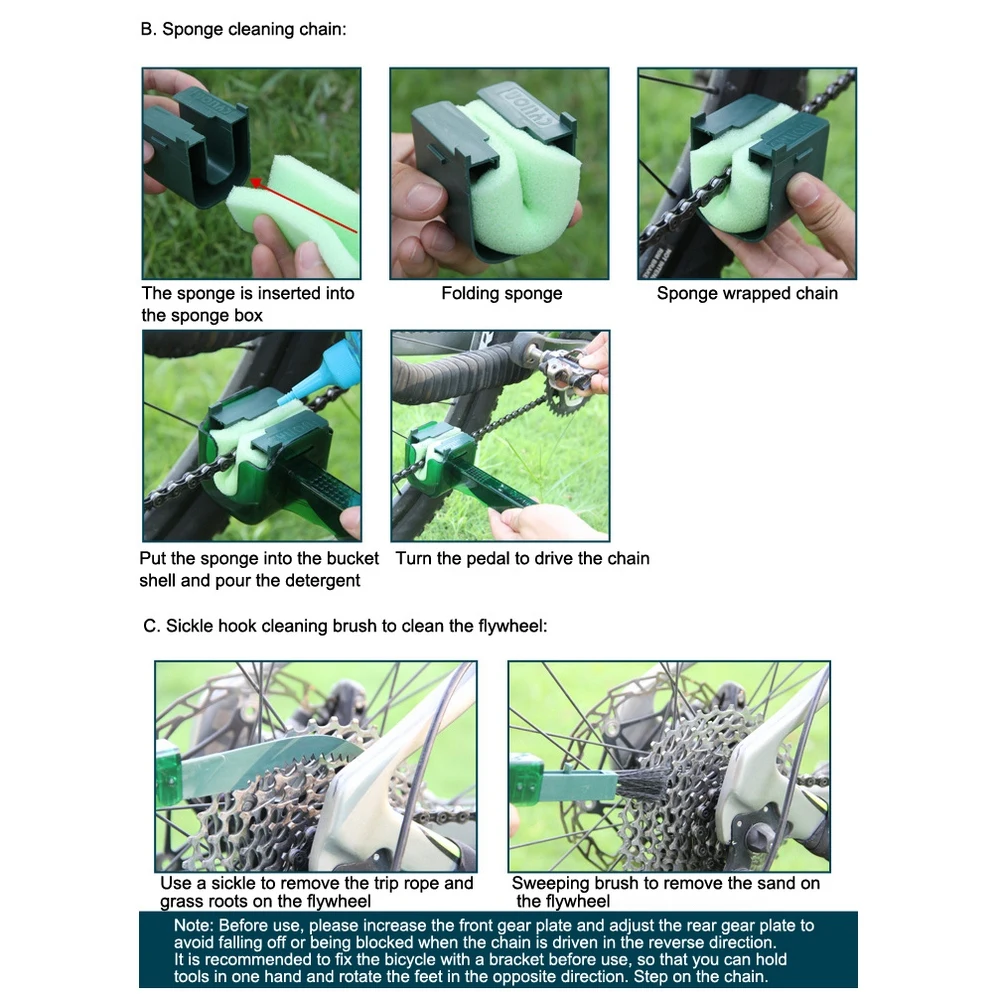 B. Sponge cleaning chain:

The sponge is inserted into the sponge box

Folding sponge

Sponge wrapped chain

Put the sponge into the bucket shell and pour the detergent

Turn the pedal to drive the chain

C. Sickle hook cleaning brush to clean the flywheel:

Use a sickle to remove the trip rope and grass roots on the flywheel

Sweeping brush to remove the sand on the flywheel

Note: Before use, please increase the front gear plate and adjust the rear gear plate to avoid falling off or being blocked when the chain is driven in the reverse direction.
It is recommended to fix the bicycle with a bracket before use, so that you can hold tools in one hand and rotate the feet in the opposite direction. Step on the chain.