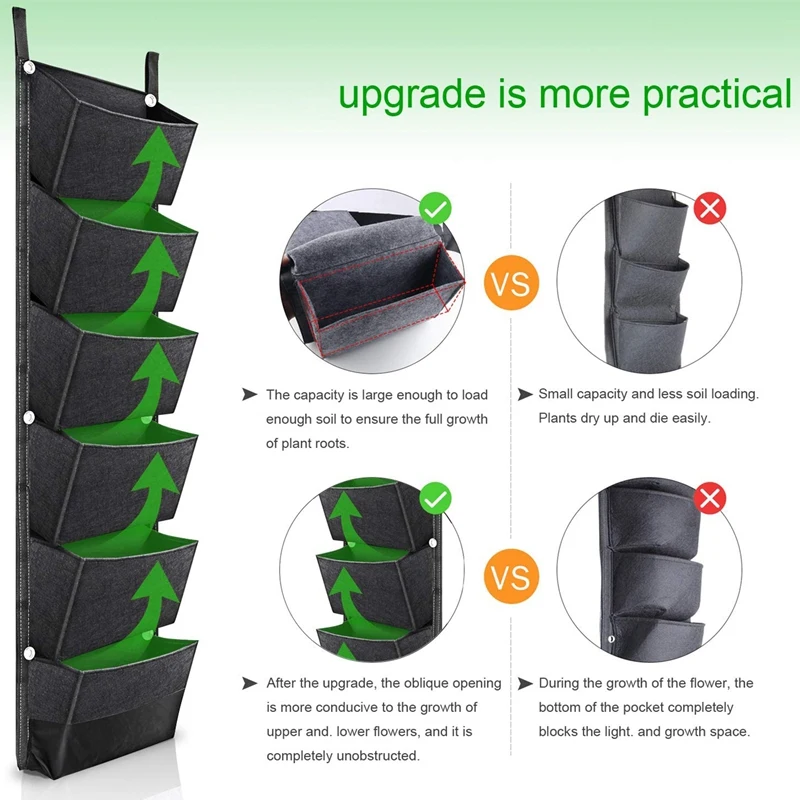 upgrade is more practical

VS

The capacity is large enough to load enough soil to ensure the full growth of plant roots.

Small capacity and less soil loading. Plants dry up and die easily.

VS

After the upgrade, the oblique opening is more conducive to the growth of upper and. lower flowers, and it is completely unobstructed.

During the growth of the flower, the bottom of the pocket completely blocks the light. and growth space.