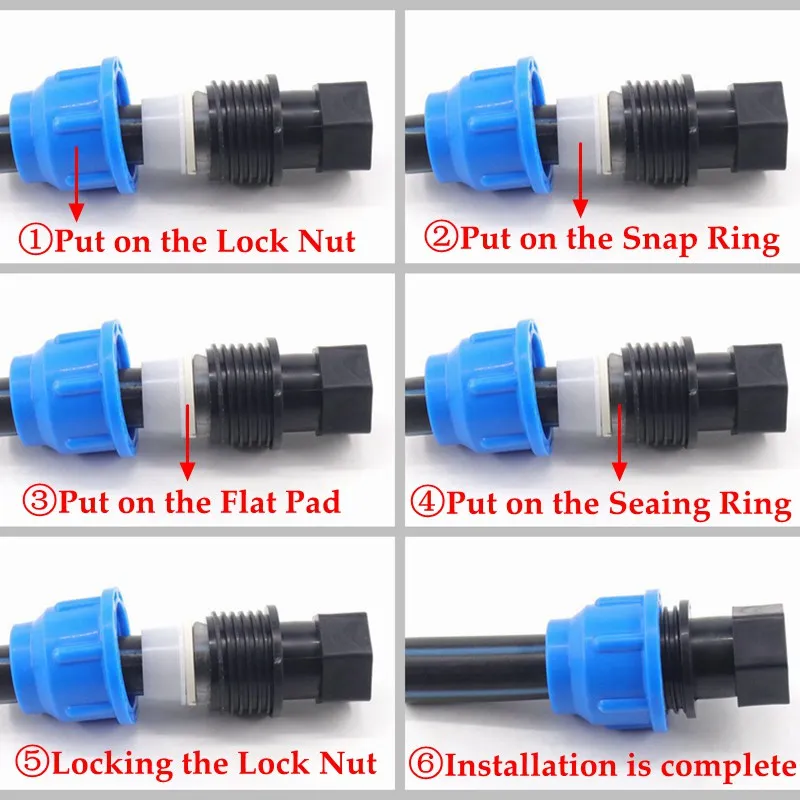 ①Put on the Lock Nut

②Put on the Snap Ring

③Put on the Flat Pad

④Put on the Seaing Ring

⑤Locking the Lock Nut

⑥Installation is complete