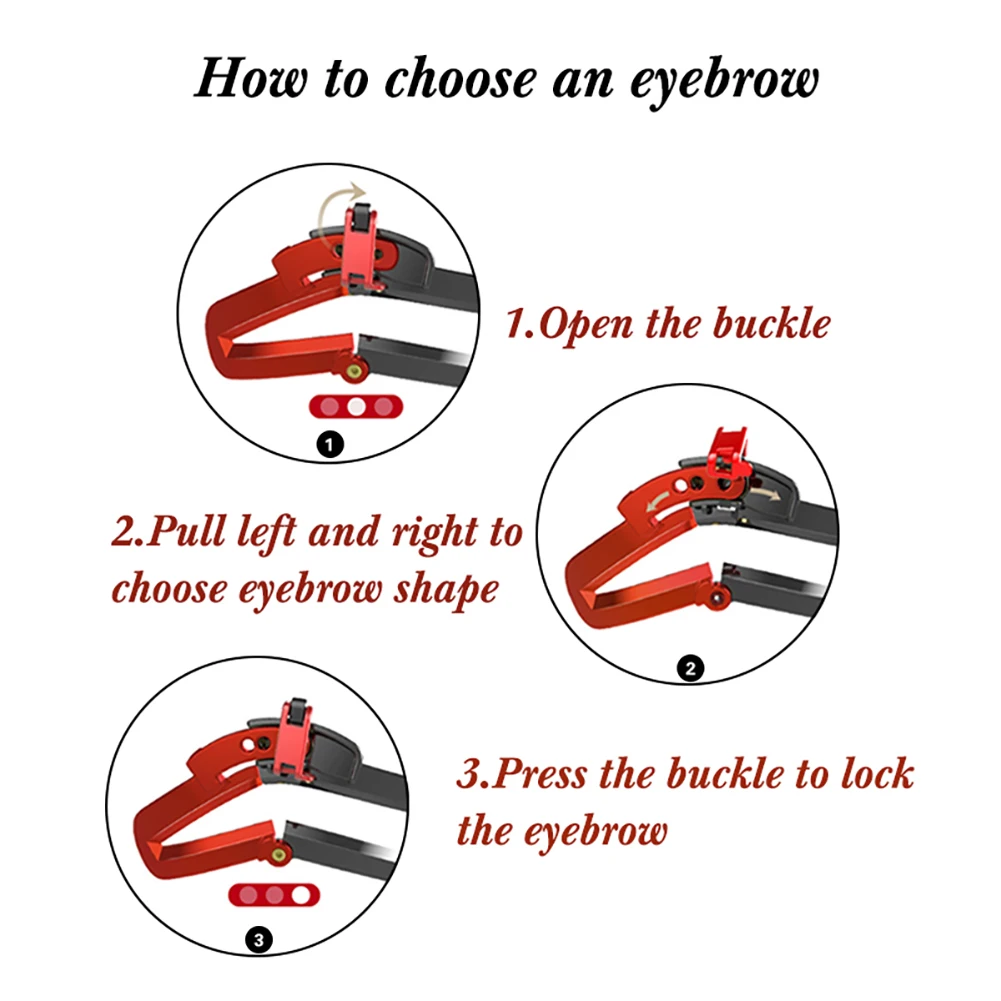 How to choose an eyebrow

1.Open the buckle

1

2.Pull left and right to choose eyebrow shape

2

3.Press the buckle to lock the eyebrow

3