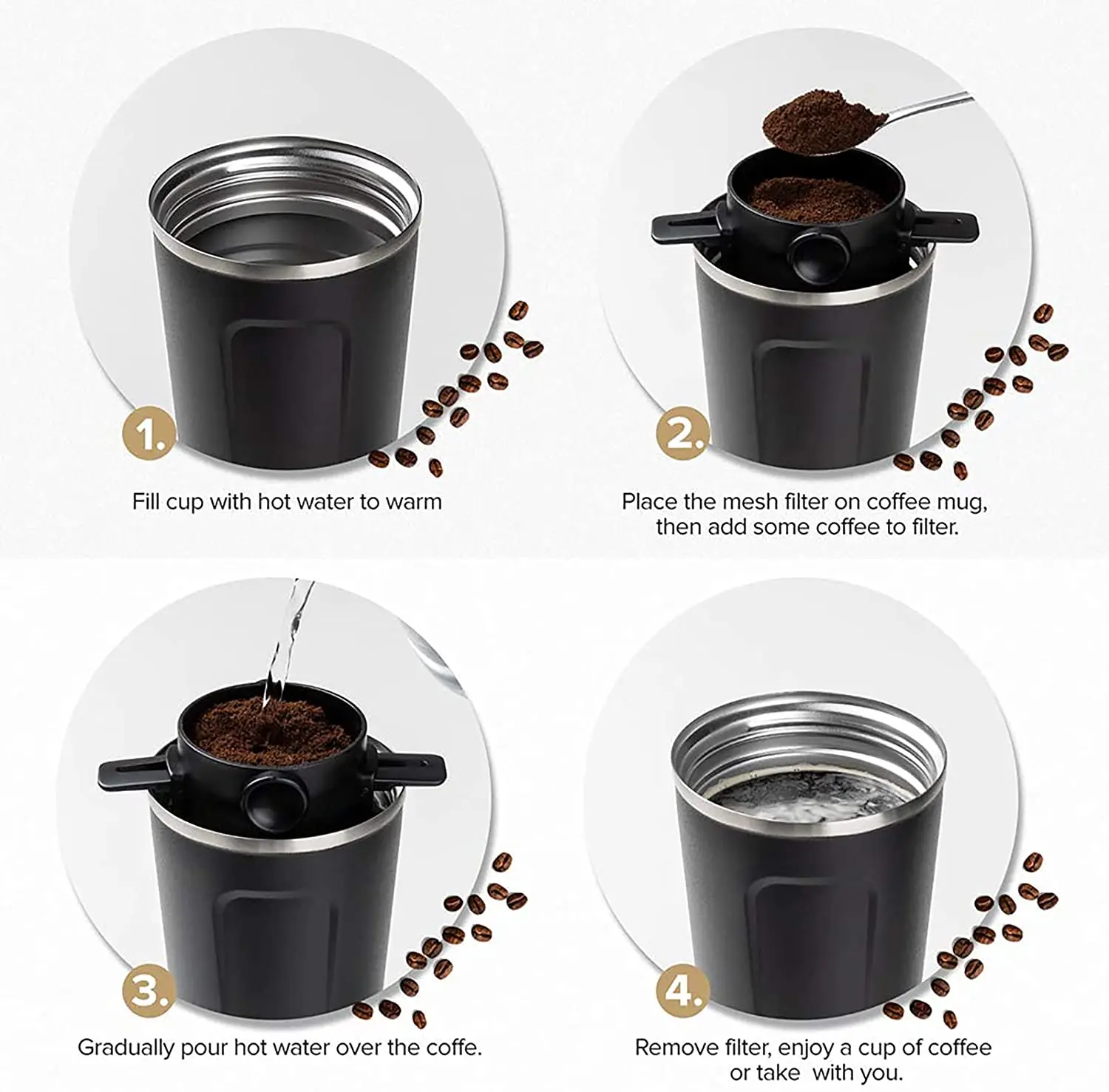 1.

Fill cup with hot water to warm

2.

Place the mesh filter on coffee mug, then add some coffee to filter.

3.

Gradually pour hot water over the coffe.

4.

Remove filter, enjoy a cup of coffee or take with you.