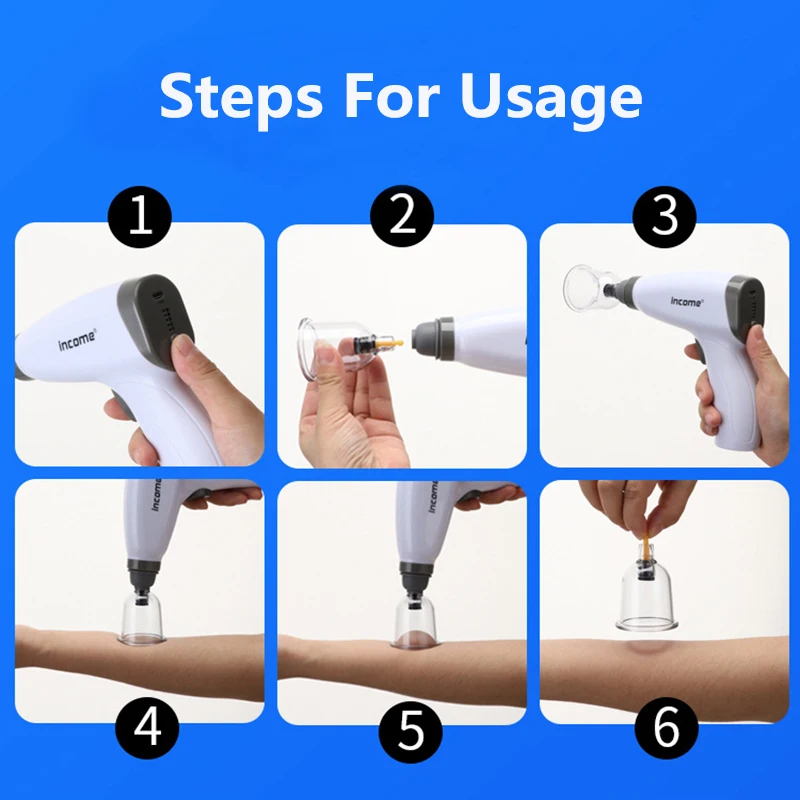 Steps For Usage

1

income

2

3

income

income

income

4

5

6