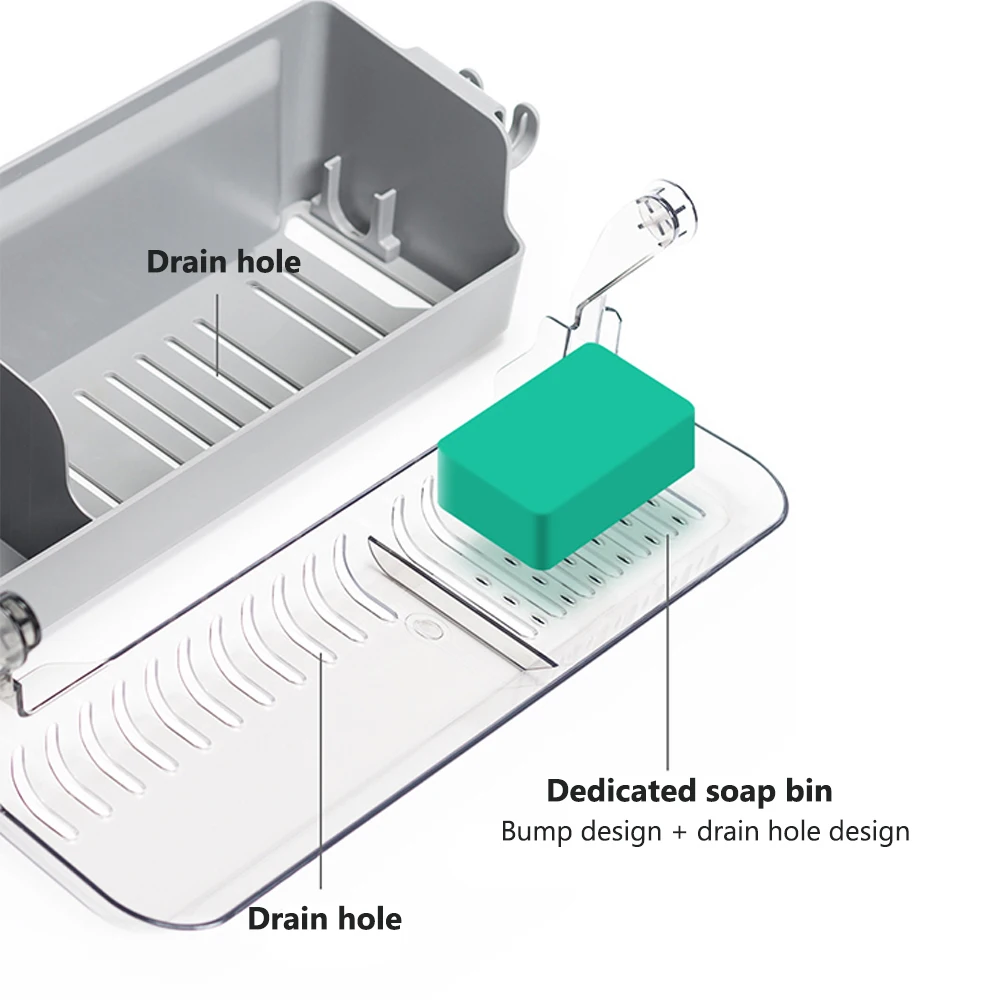 Drain hole

Dedicated soap bin
Bump design + drain hole design

Drain hole