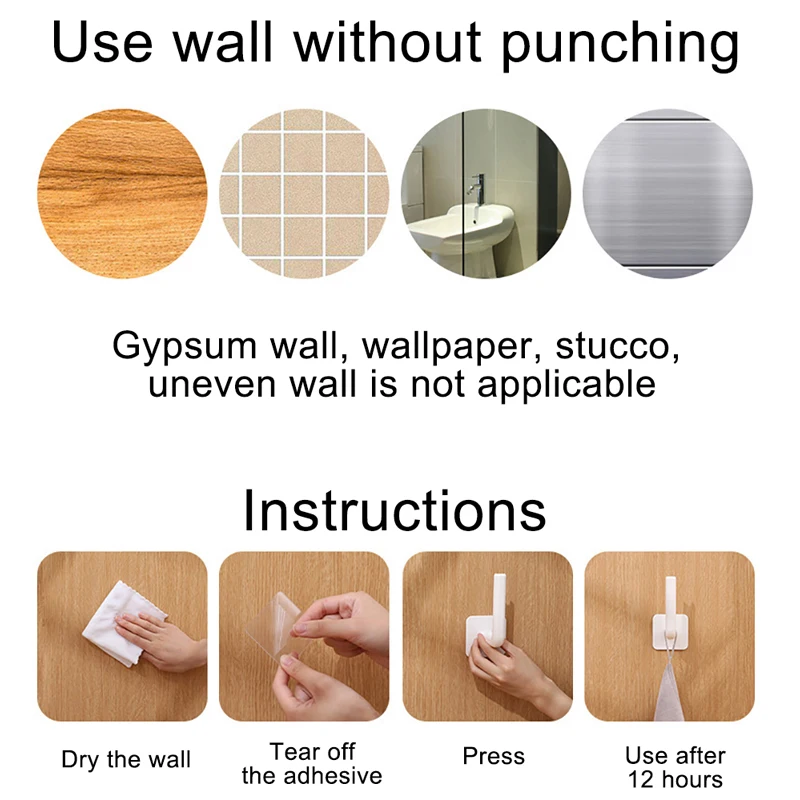 Use wall without punching

Gypsum wall, wallpaper, stucco, uneven wall is not applicable

Instructions

Dry the wall

Tear off the adhesive

Press

Use after 12 hours