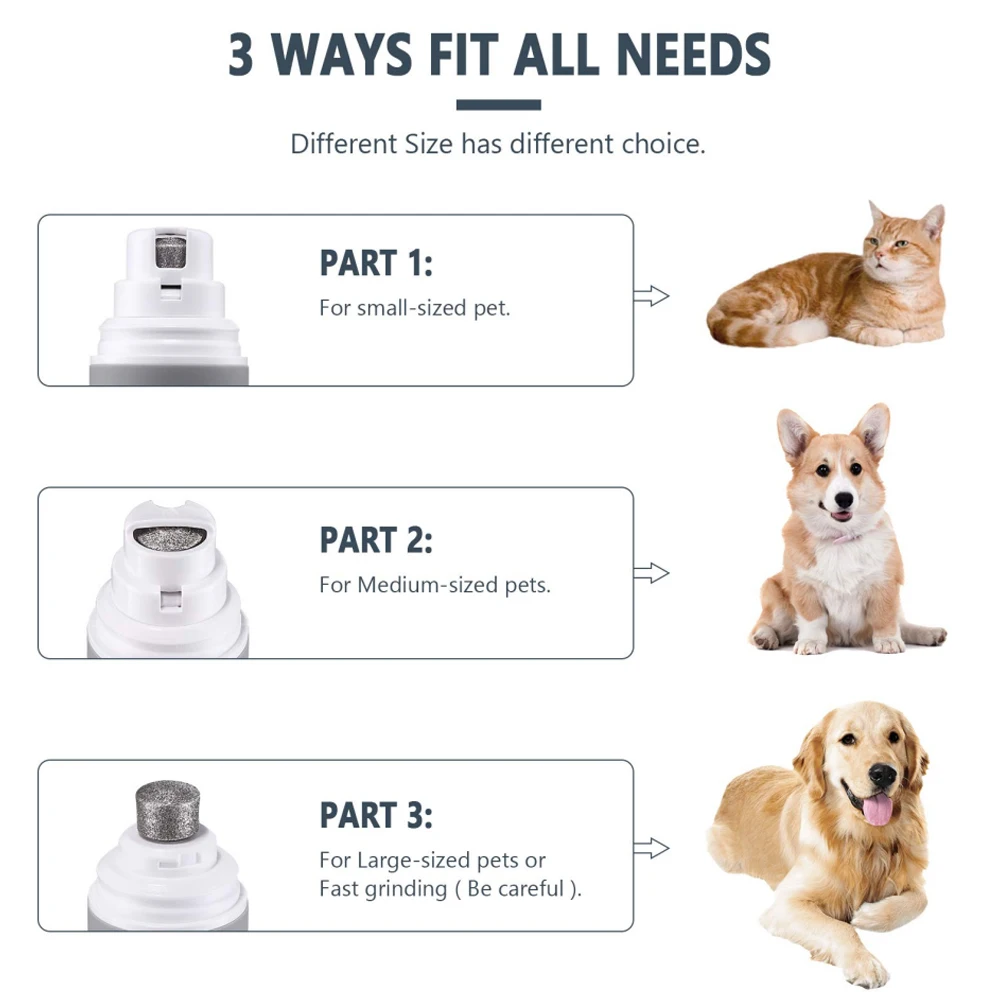 3 WAYS FIT ALL NEEDS

Different Size has different choice.

PART 1:
For small-sized pet.

PART 2:
For Medium-sized pets.

PART 3:
For Large-sized pets or Fast grinding ( Be careful ).