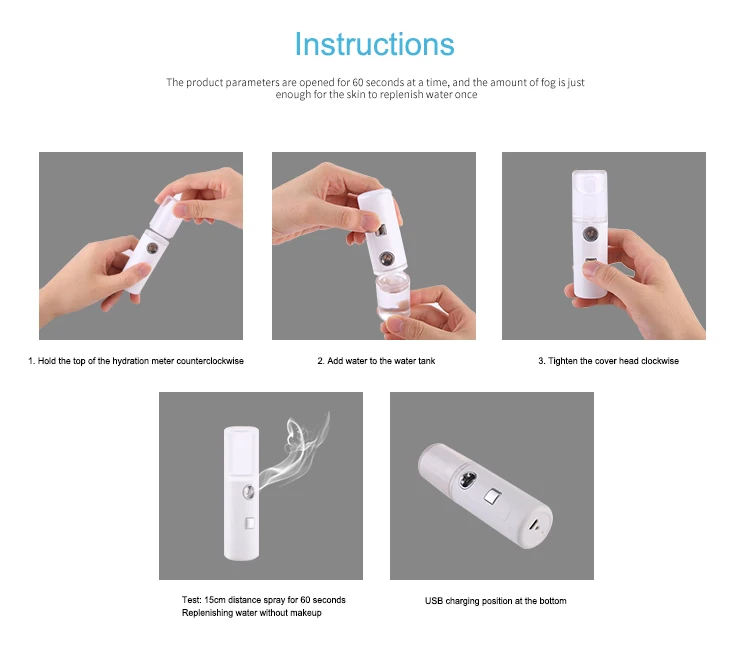 Instructions

The product parameters are opened for 60 seconds at a time, and the amount of fog is just enough for the skin to replenish water once

1. Hold the top of the hydration meter counterclockwise

2. Add water to the water tank

3. Tighten the cover head clockwise

Test: 15cm distance spray for 60 seconds
Replenishing water without makeup

USB charging position at the bottom