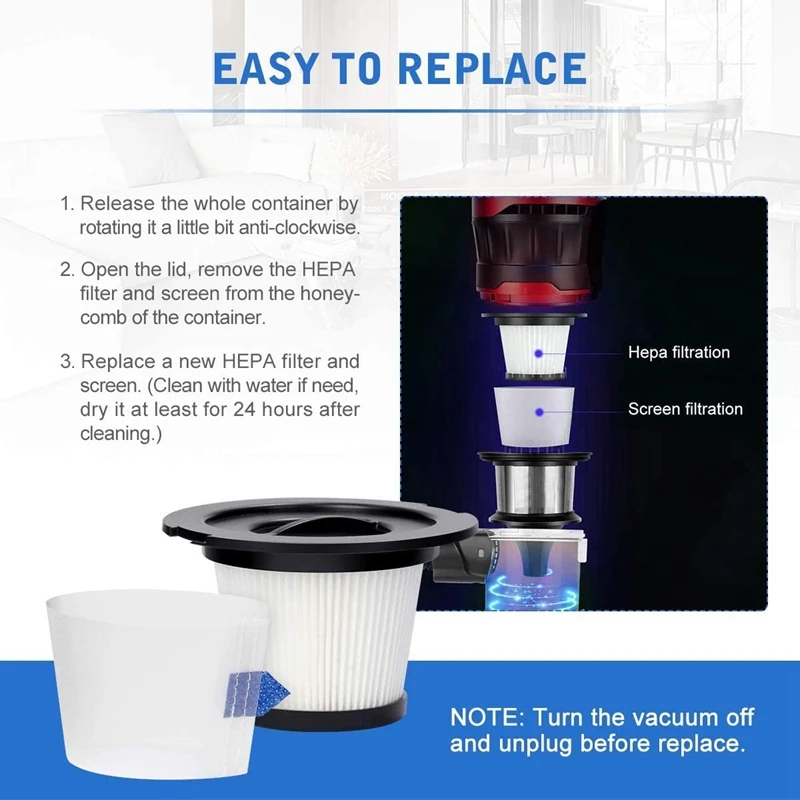 EASY TO REPLACE

1. Release the whole container by rotating it a little bit anti-clockwise.

2. Open the lid, remove the HEPA filter and screen from the honeycomb of the container.

3. Replace a new HEPA filter and screen. (Clean with water if need, dry it at least for 24 hours after cleaning.)

Hepa filtration

Screen filtration

NOTE: Turn the vacuum off and unplug before replace.