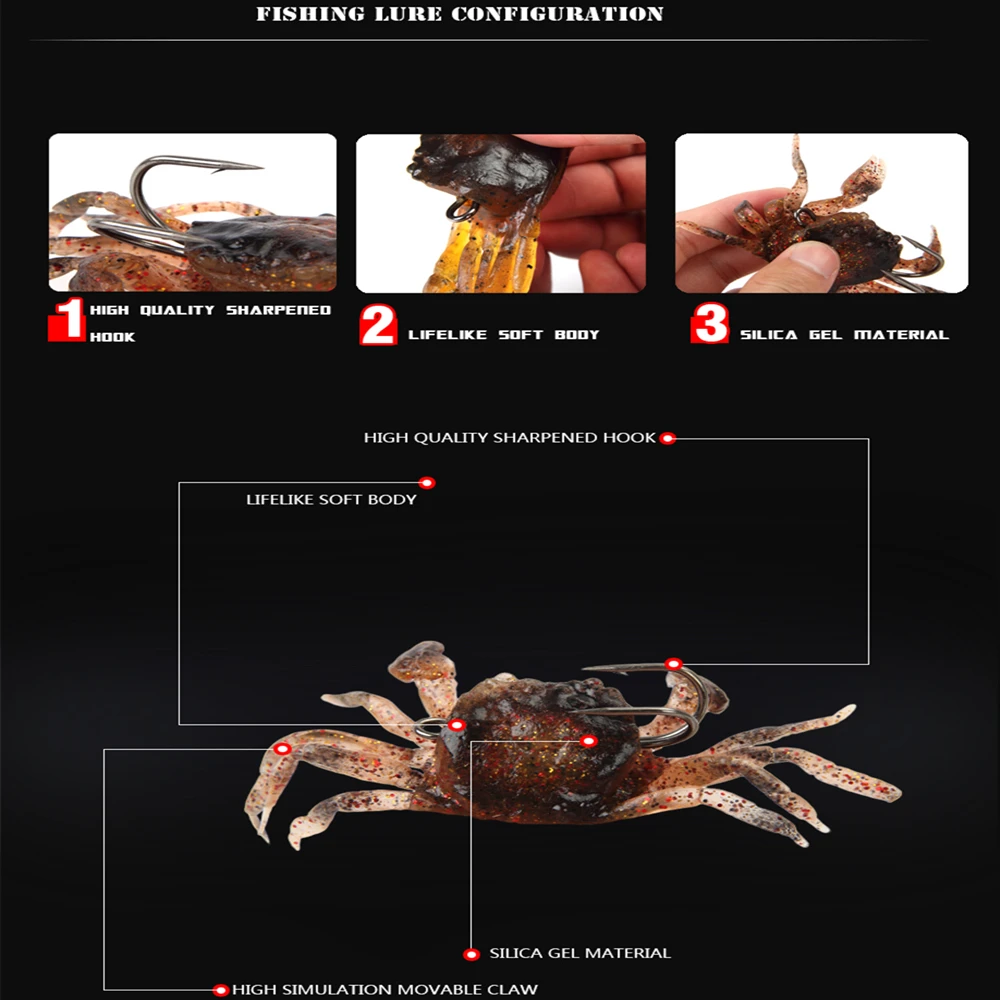 FISHING LURE CONFIGURATION

1 HIGH QUALITY SHARPENED HOOK

2 LIFELIKE SOFT BODY

3 SILICA GEL MATERIAL

HIGH QUALITY SHARPENED HOOK

LIFELIKE SOFT BODY

SILICA GEL MATERIAL

HIGH SIMULATION MOVABLE CLAW