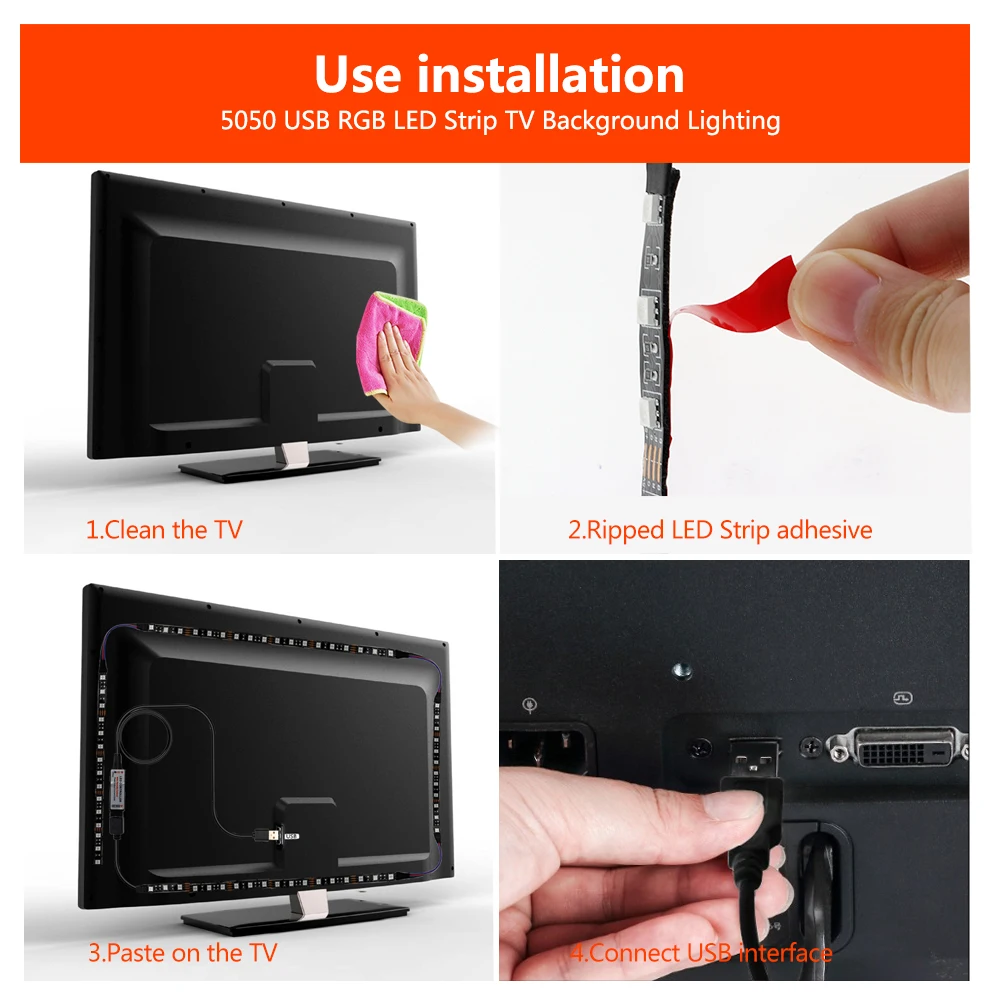 Use installation
5050 USB RGB LED Strip TV Background Lighting

1.Clean the TV

2.Ripped LED Strip adhesive

USB

3.Paste on the TV

4.Connect USB interface