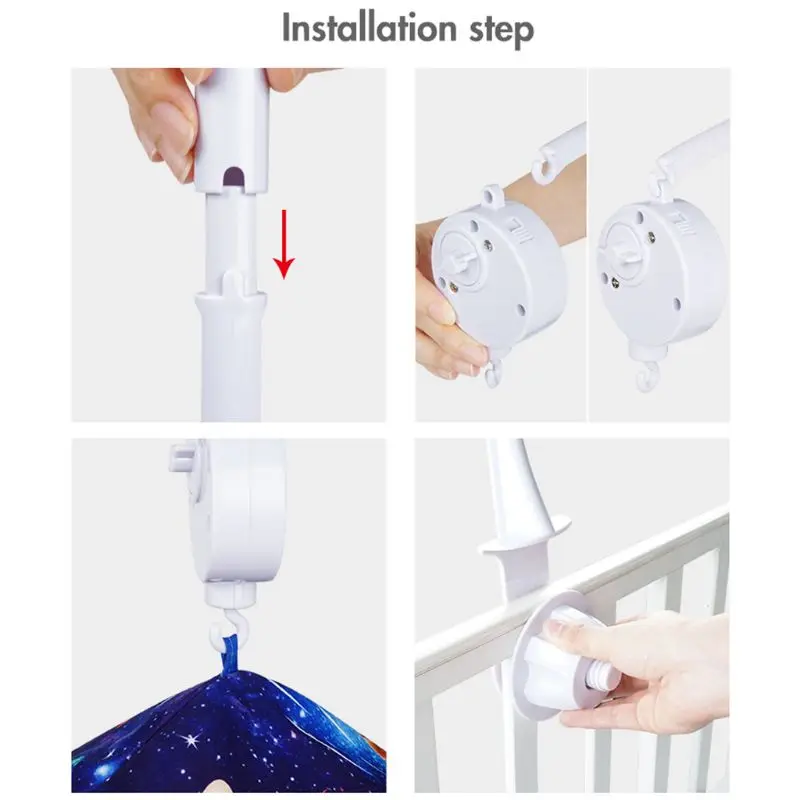 Installation step