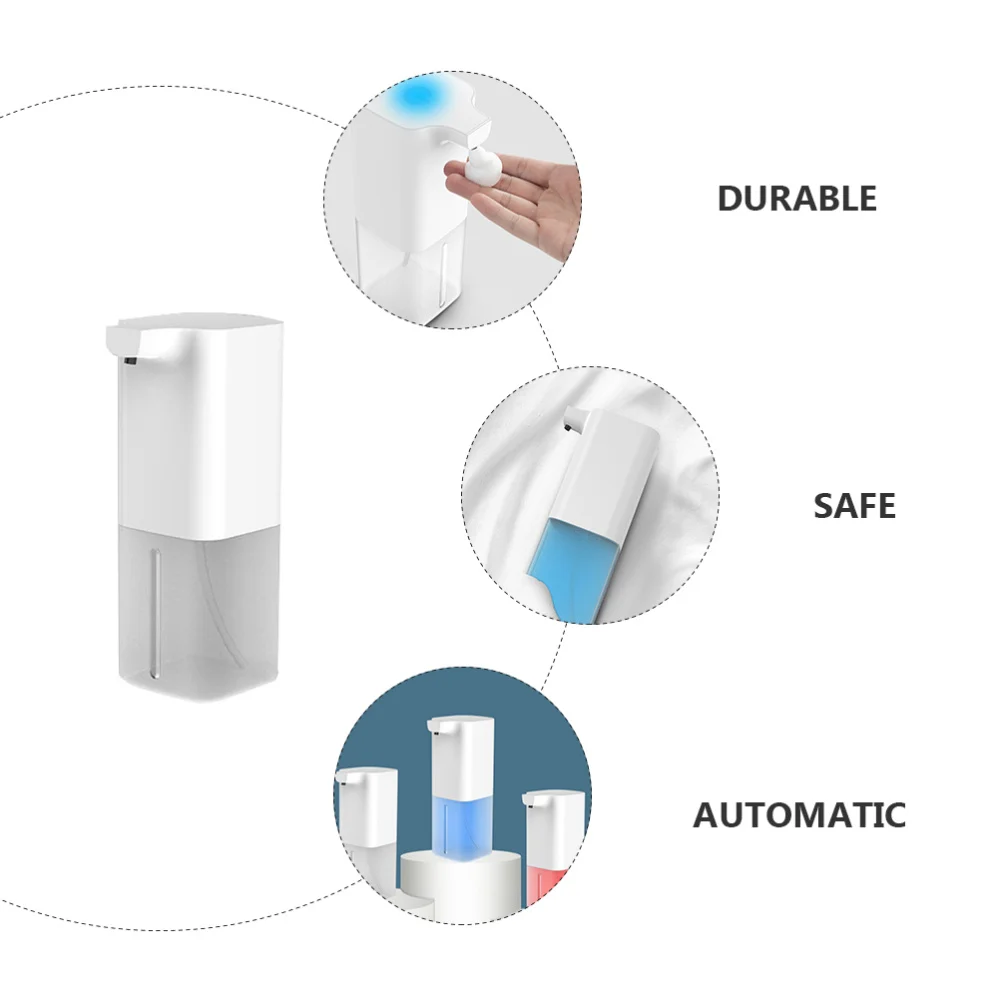 DURABLE

SAFE

AUTOMATIC