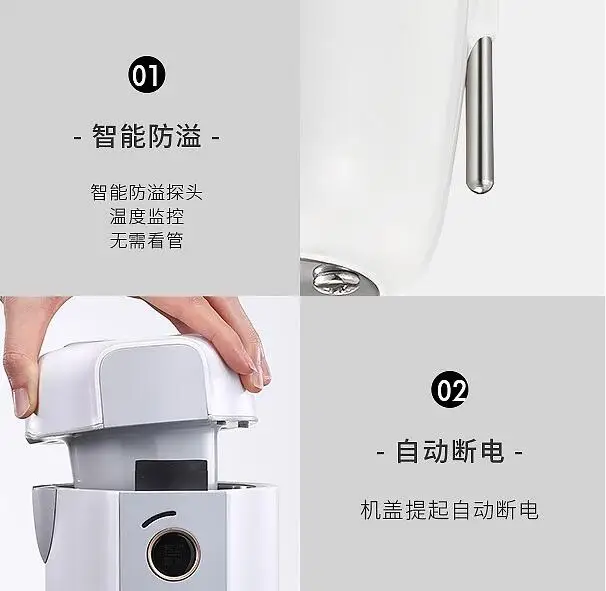 01

- 智能防溢 -

智能防溢探头
温度监控
无需看管

02

- 自动断电 -

机盖提起自动断电