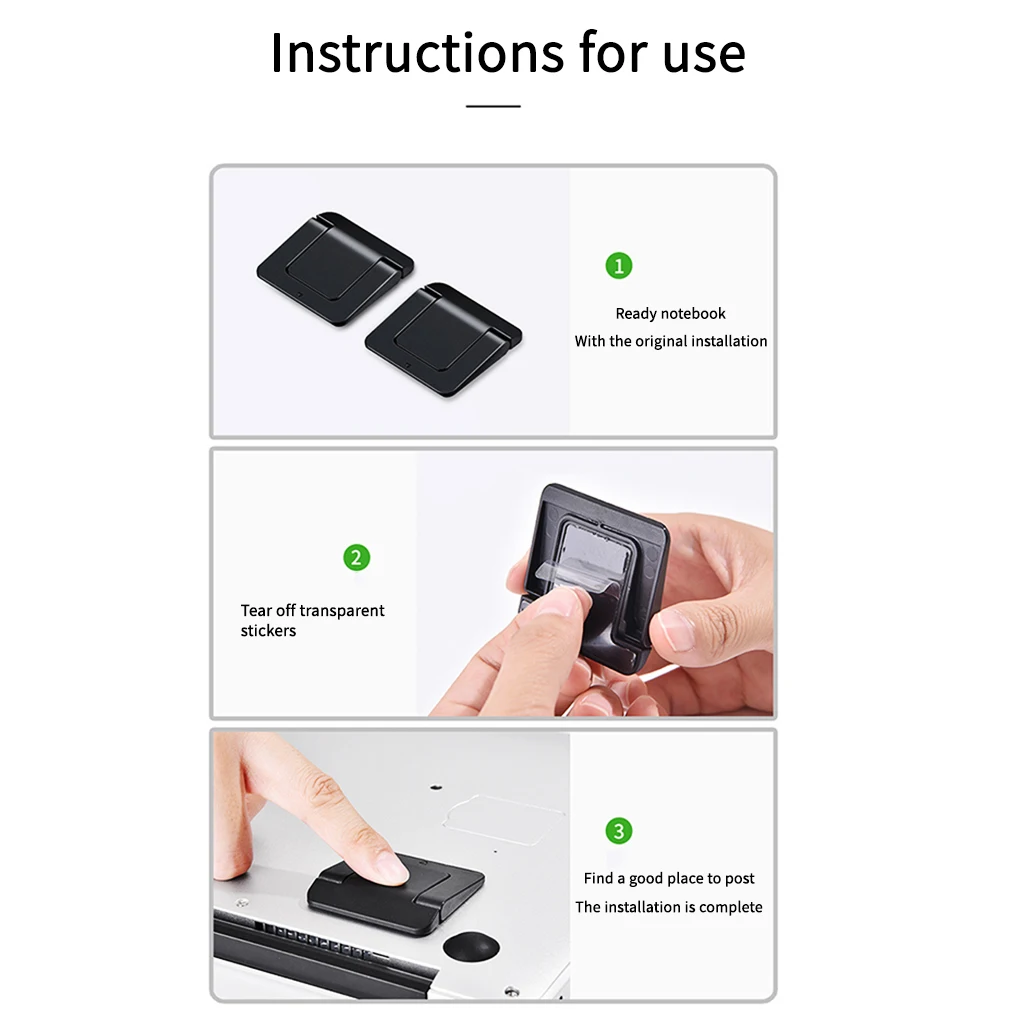 Instructions for use

1

Ready notebook
With the original installation

2

Tear off transparent stickers

3

Find a good place to post
The installation is complete