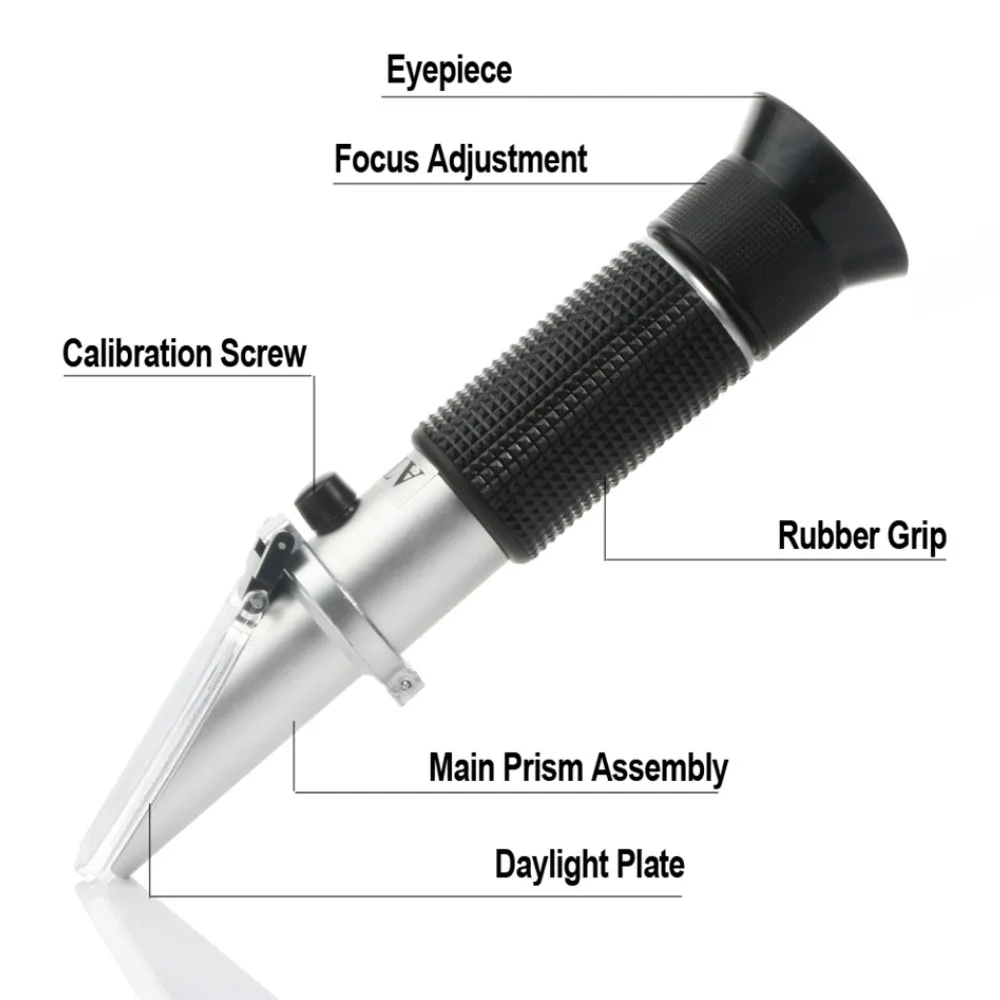 Eyepiece

Focus Adjustment

Calibration Screw

Rubber Grip

Main Prism Assembly

Daylight Plate