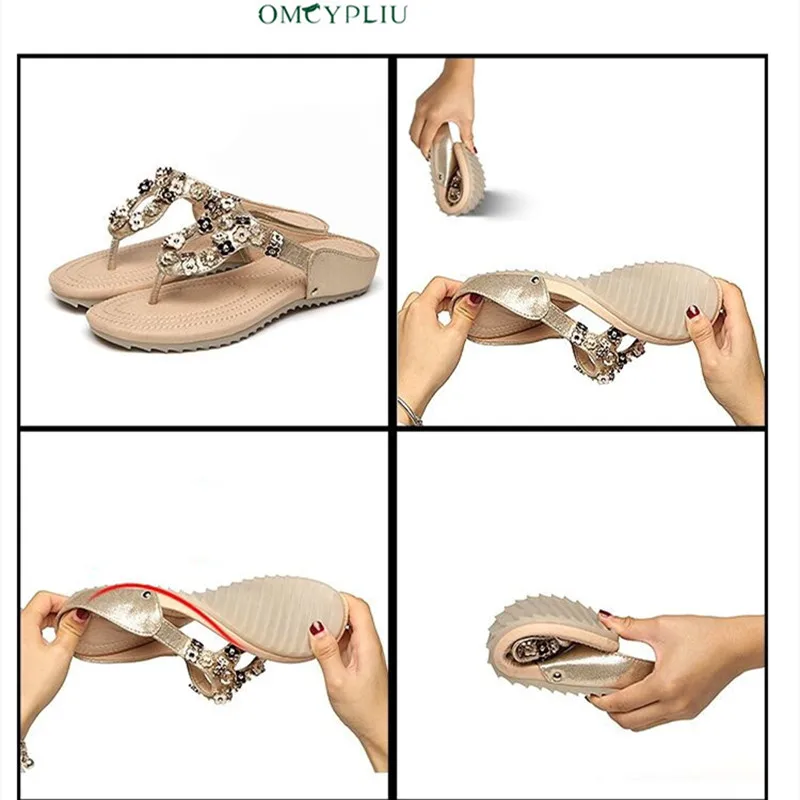 OMCYPLIU