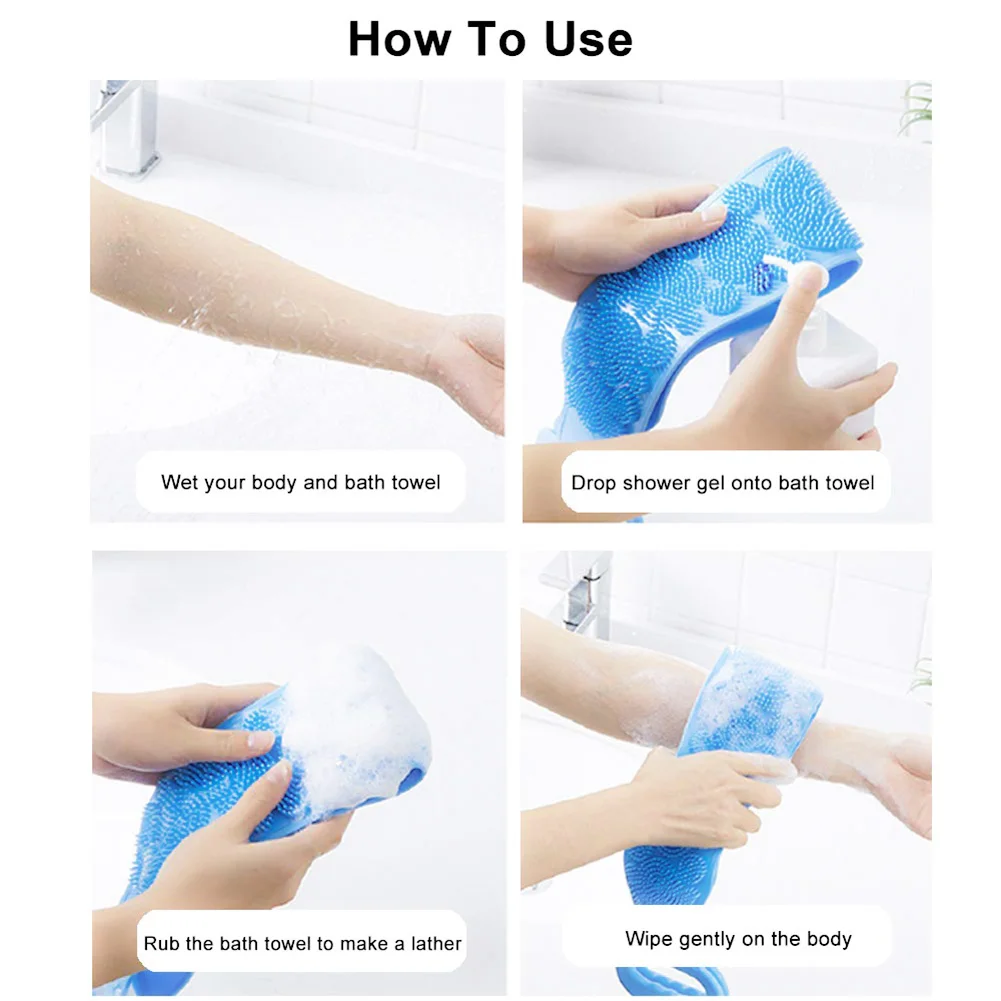 How To Use

Wet your body and bath towel

Drop shower gel onto bath towel

Rub the bath towel to make a lather

Wipe gently on the body