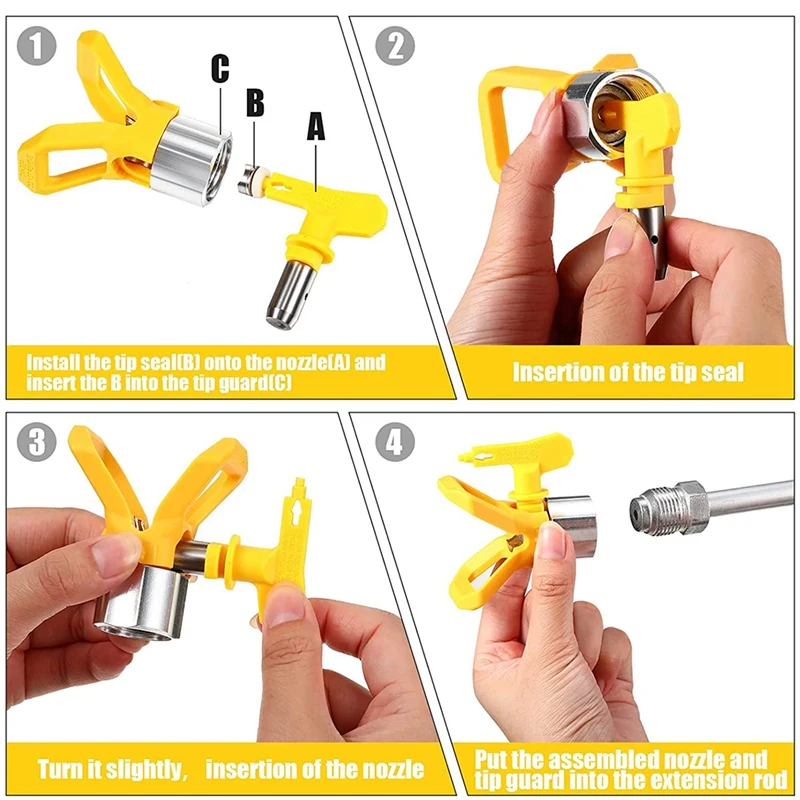 1

C

B

A

Install the tip seal(B) onto the nozzle(A) and insert the B into the tip guard(C)

2

Insertion of the tip seal

3

Turn it slightly, insertion of the nozzle

4

Put the assembled nozzle and tip guard into the extension rod