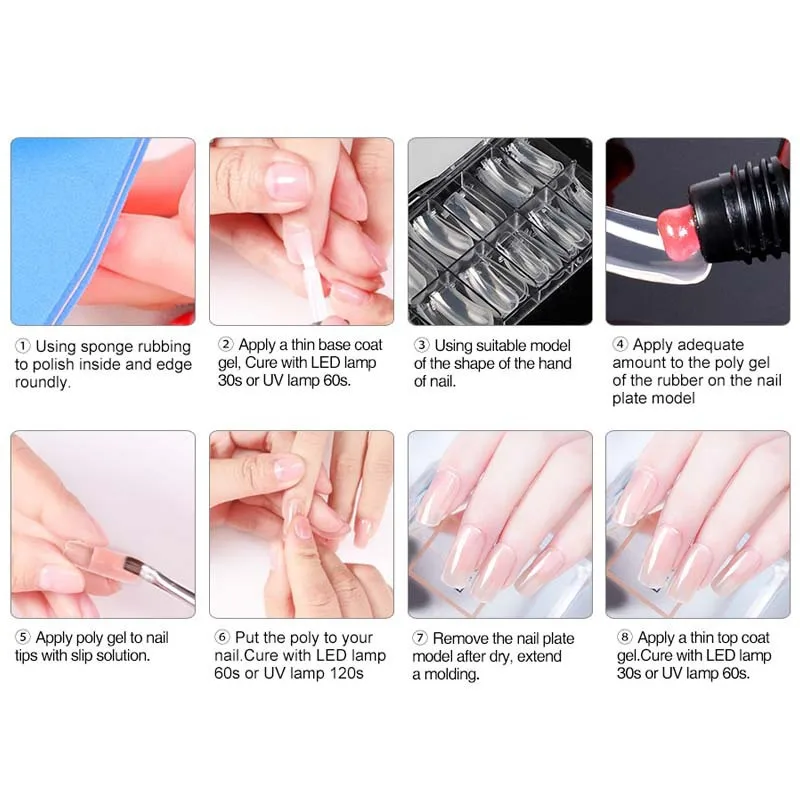 ① Using sponge rubbing to polish inside and edge roundly.

② Apply a thin base coat gel, Cure with LED lamp 30s or UV lamp 60s.

③ Using suitable model of the shape of the hand of nail.

④ Apply adequate amount to the poly gel of the rubber on the nail plate model

⑤ Apply poly gel to nail tips with slip solution.

⑥ Put the poly to your nail.Cure with LED lamp 60s or UV lamp 120s

⑦ Remove the nail plate model after dry, extend a molding.

⑧ Apply a thin top coat gel.Cure with LED lamp 30s or UV lamp 60s.