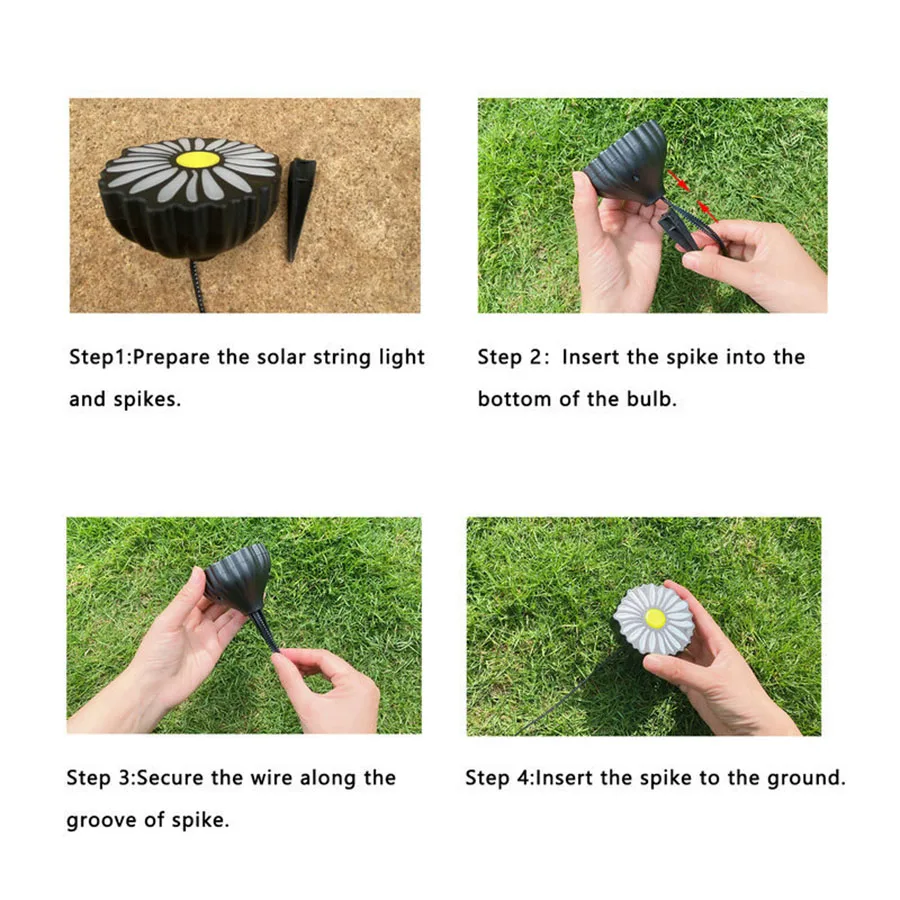 Step1:Prepare the solar string light and spikes.

Step 2: Insert the spike into the bottom of the bulb.

Step 3:Secure the wire along the groove of spike.

Step 4:Insert the spike to the ground.