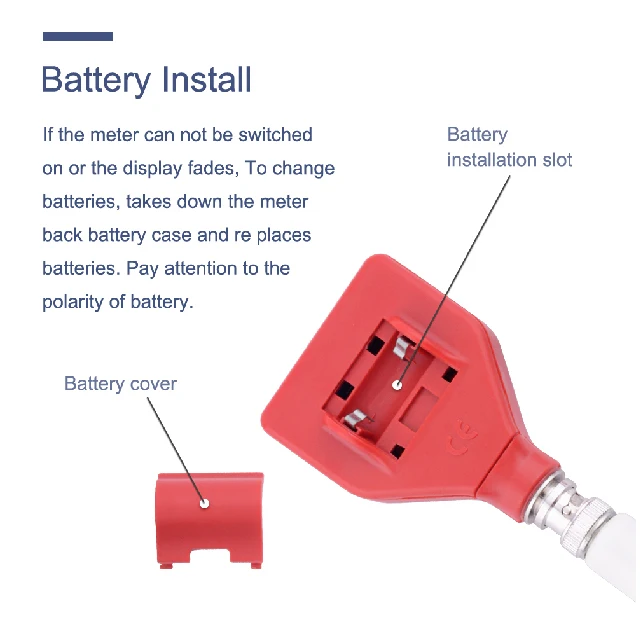 Battery Install

If the meter can not be switched on or the display fades, To change batteries, takes down the meter back battery case and re places batteries. Pay attention to the polarity of battery.

Battery installation slot

Battery cover

CE