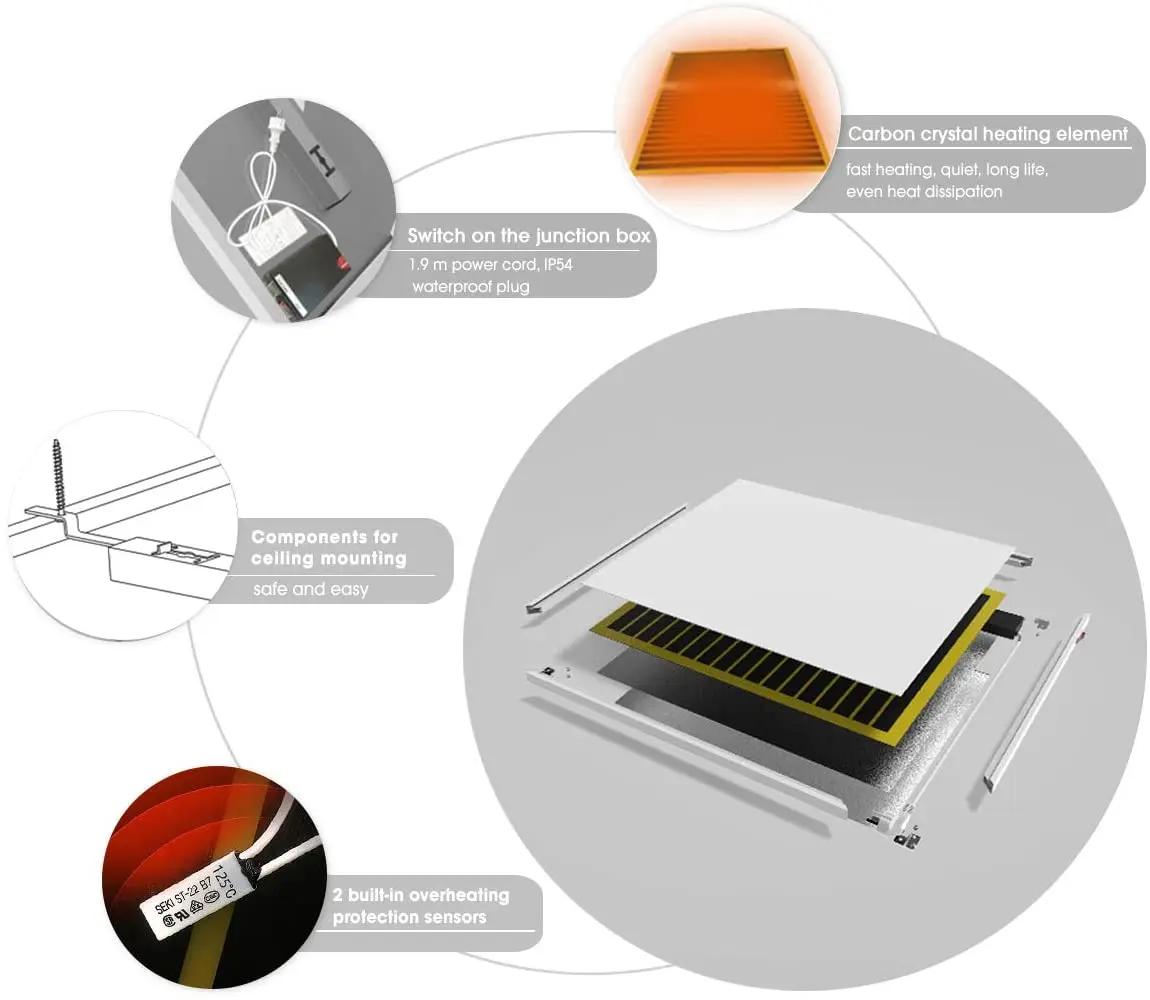 Carbon crystal heating element
fast heating, quiet, long life, even heat dissipation

Switch on the junction box
1.9 m power cord, IP54 waterproof plug

Components for ceiling mounting
safe and easy

SEKI ST-22 B7 125°C

2 built-in overheating protection sensors