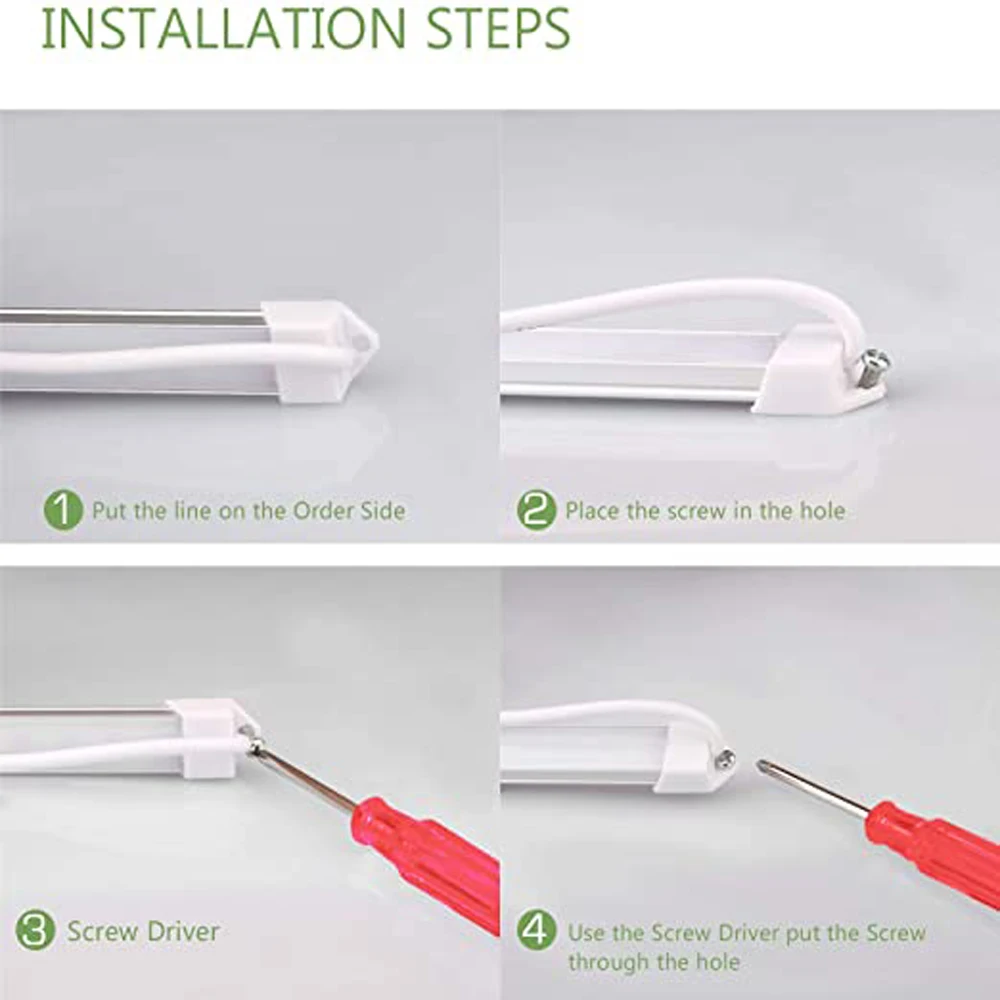 INSTALLATION STEPS

1 Put the line on the Order Side

2 Place the screw in the hole

3 Screw Driver

4 Use the Screw Driver put the Screw through the hole