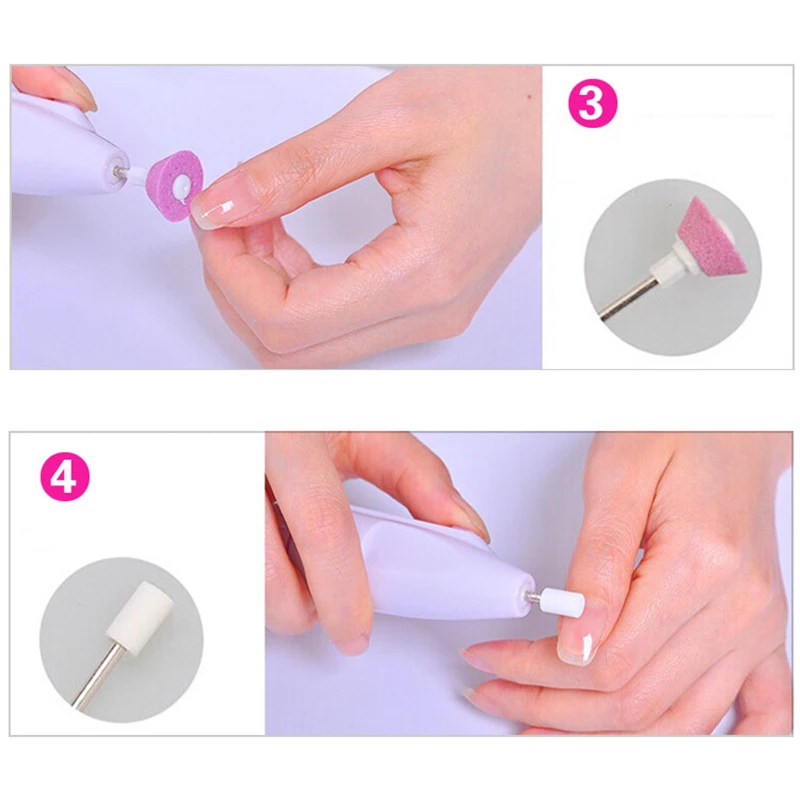 3

4