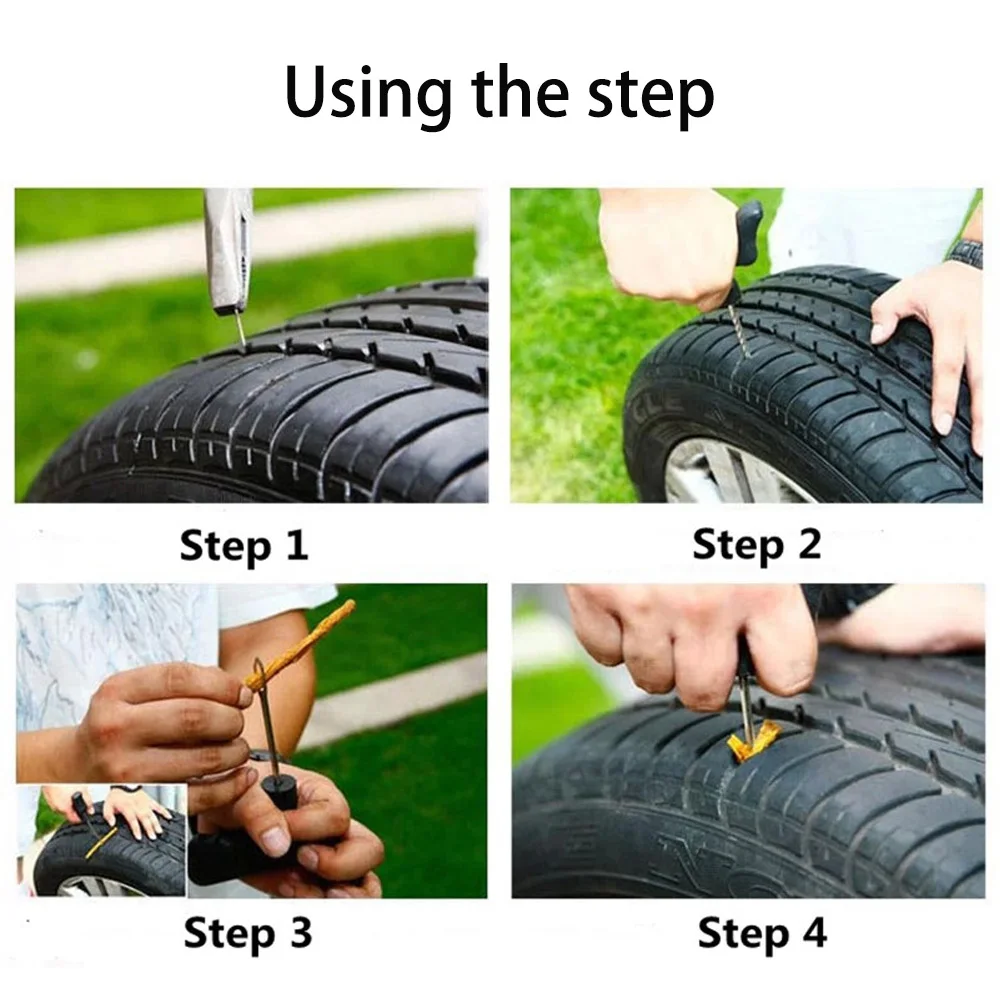 Using the step

Step 1

Step 2

Step 3

Step 4