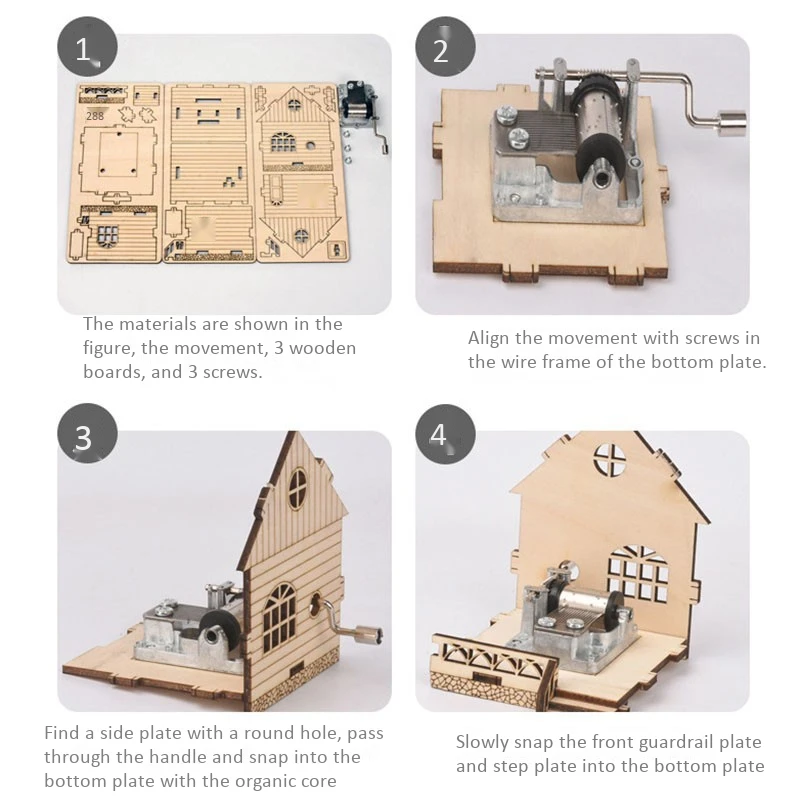 1

288

The materials are shown in the figure, the movement, 3 wooden boards, and 3 screws.

2

Align the movement with screws in the wire frame of the bottom plate.

3

Find a side plate with a round hole, pass through the handle and snap into the bottom plate with the organic core

4

Slowly snap the front guardrail plate and step plate into the bottom plate