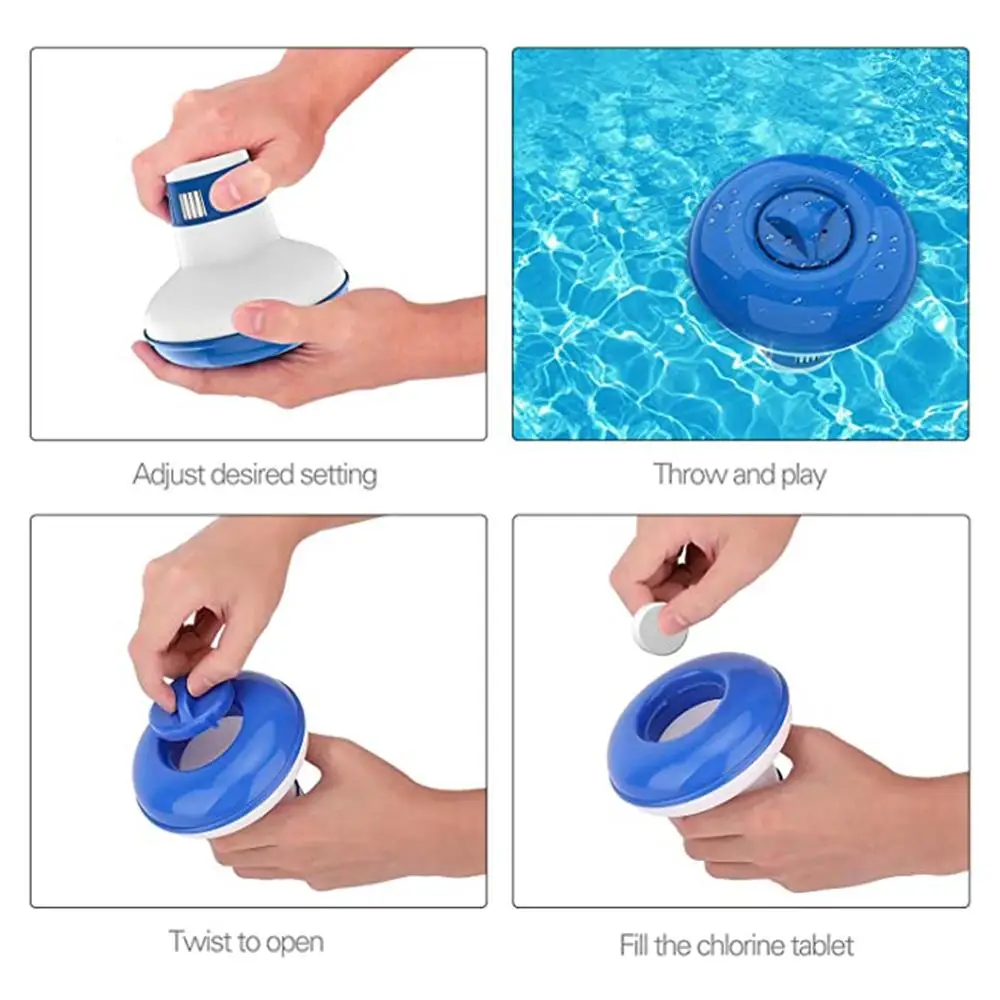 Adjust desired setting

Throw and play

Twist to open

Fill the chlorine tablet