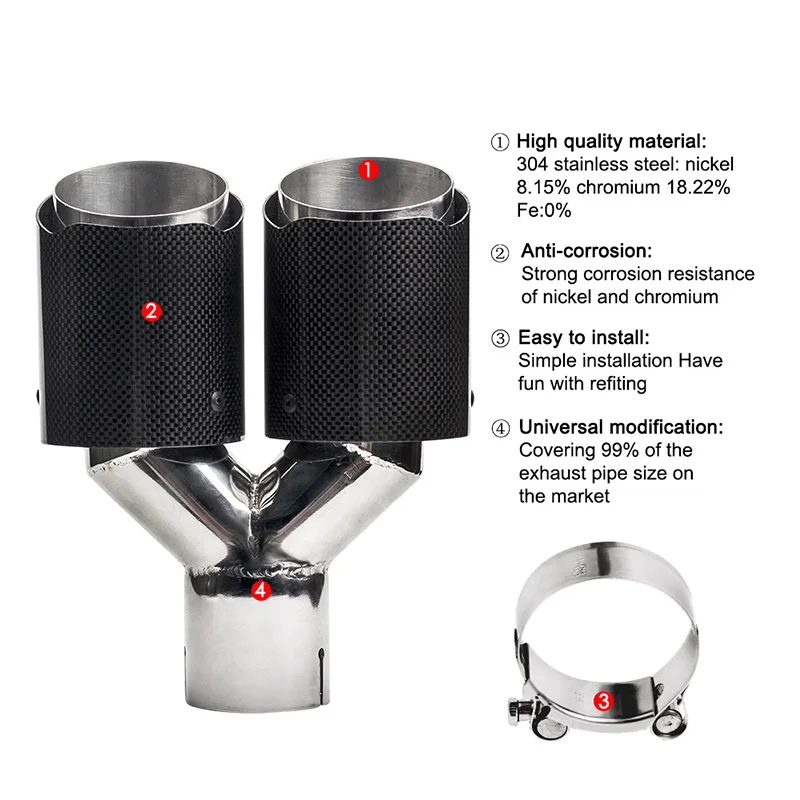 1
2
4
3

① High quality material:
304 stainless steel: nickel 8.15% chromium 18.22% Fe:0%

② Anti-corrosion:
Strong corrosion resistance of nickel and chromium

③ Easy to install:
Simple installation Have fun with refiting

④ Universal modification:
Covering 99% of the exhaust pipe size on the market