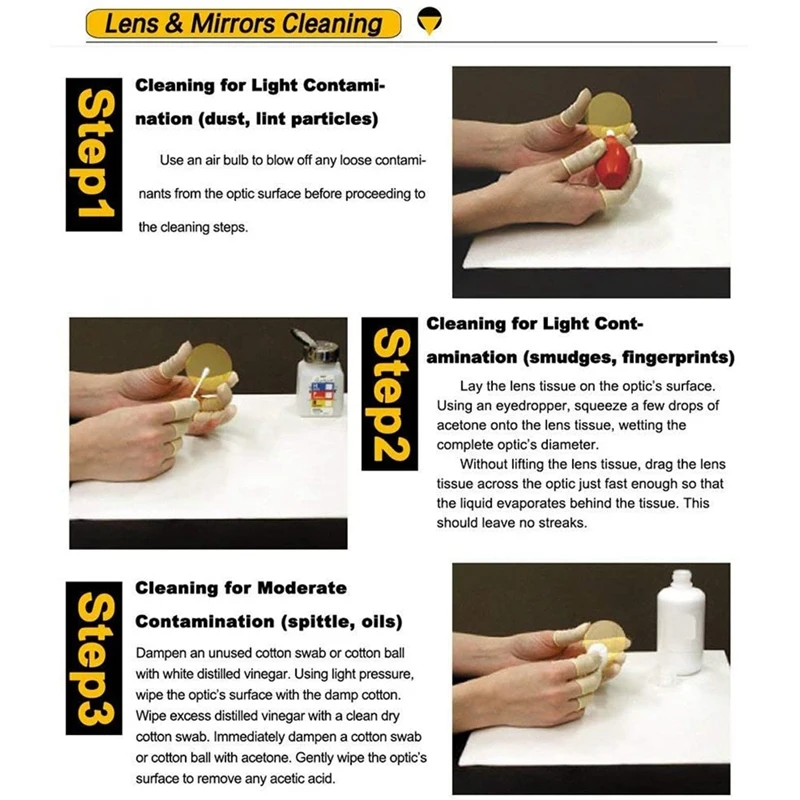 Lens & Mirrors Cleaning

Step1

Cleaning for Light Contamination (dust, lint particles)

Use an air bulb to blow off any loose contaminants from the optic surface before proceeding to the cleaning steps.

Step2

Cleaning for Light Contamination (smudges, fingerprints)

Lay the lens tissue on the optic's surface. Using an eyedropper, squeeze a few drops of acetone onto the lens tissue, wetting the complete optic's diameter.

Without lifting the lens tissue, drag the lens tissue across the optic just fast enough so that the liquid evaporates behind the tissue. This should leave no streaks.

Step3

Cleaning for Moderate Contamination (spittle, oils)

Dampen an unused cotton swab or cotton ball with white distilled vinegar. Using light pressure, wipe the optic's surface with the damp cotton. Wipe excess distilled vinegar with a clean dry cotton swab. Immediately dampen a cotton swab or cotton ball with acetone. Gently wipe the optic's surface to remove any acetic acid.