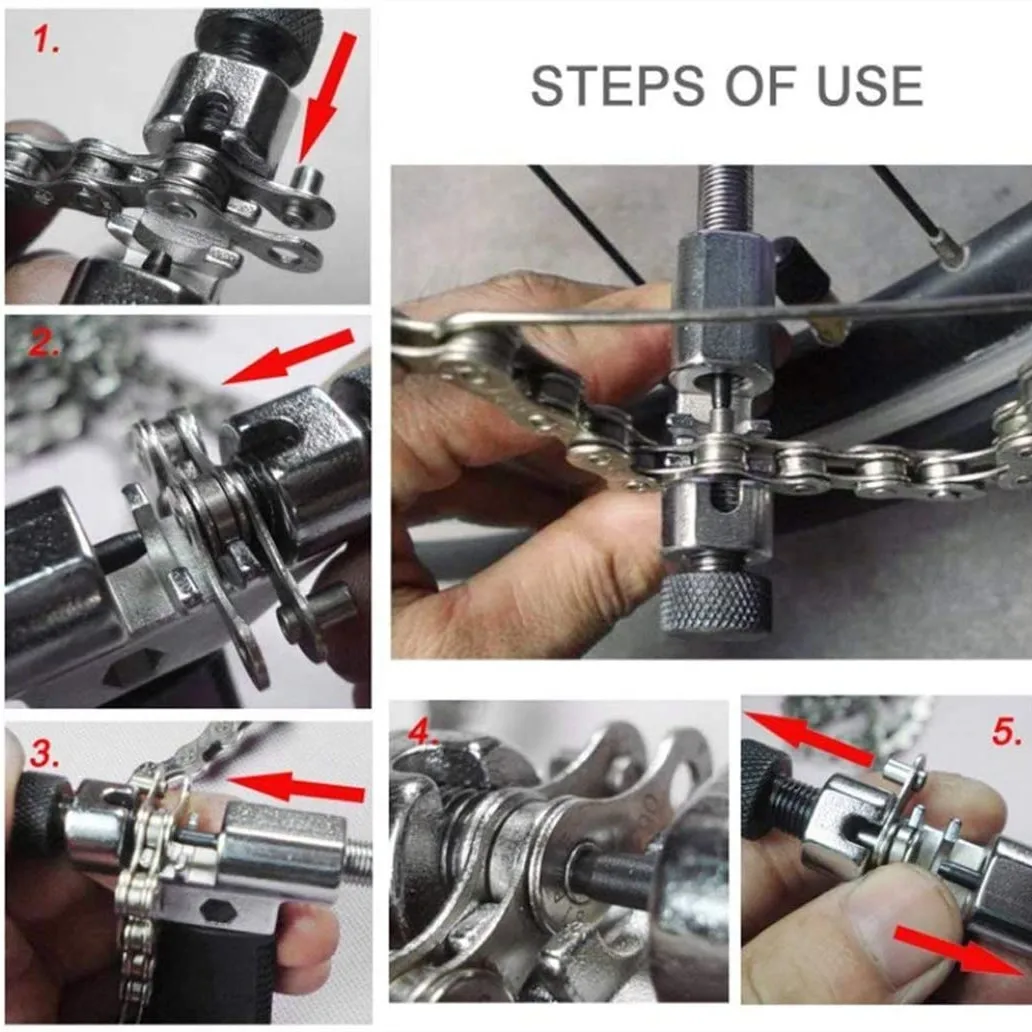 1.

STEPS OF USE

2.

3.

4.

5.