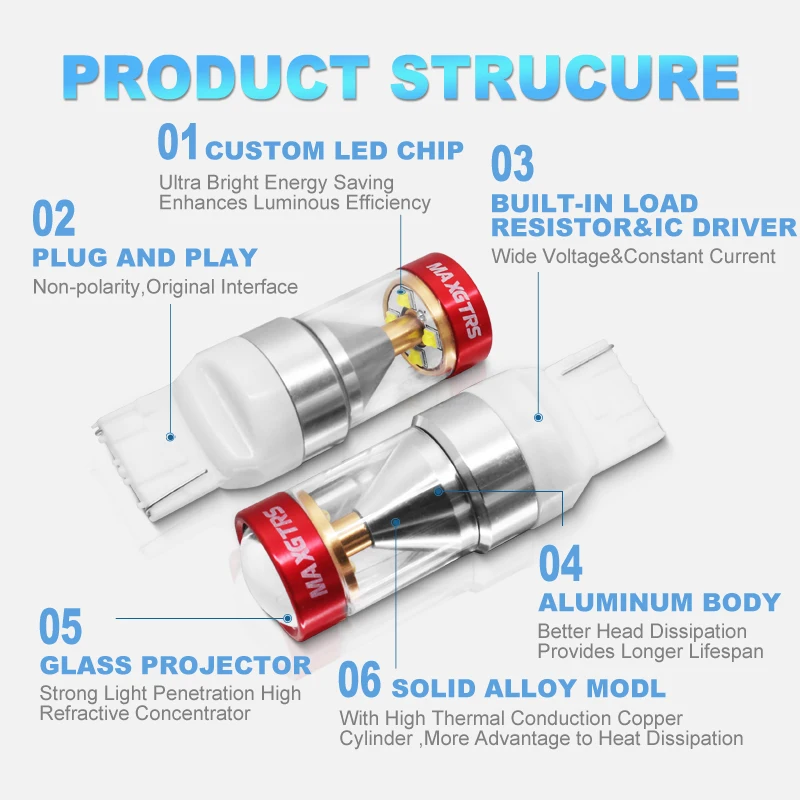 PRODUCT STRUCURE

01 CUSTOM LED CHIP
Ultra Bright Energy Saving
Enhances Luminous Efficiency

02
PLUG AND PLAY
Non-polarity,Original Interface

03
BUILT-IN LOAD RESISTOR&IC DRIVER
Wide Voltage&Constant Current

MAXGTRS

MAXGTRS

04
ALUMINUM BODY
Better Head Dissipation
Provides Longer Lifespan

05
GLASS PROJECTOR
Strong Light Penetration High
Refractive Concentrator

06 SOLID ALLOY MODL
With High Thermal Conduction Copper
Cylinder ,More Advantage to Heat Dissipation