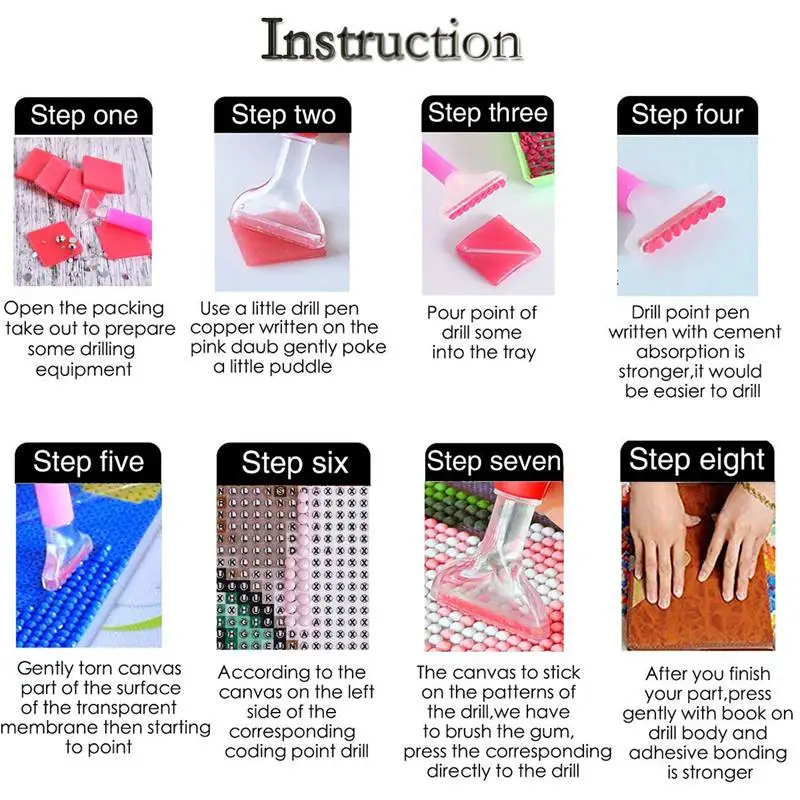 Instruction

Step one

Open the packing take out to prepare some drilling equipment

Step two

Use a little drill pen copper written on the pink daub gently poke a little puddle

Step three

Pour point of drill some into the tray

Step four

Drill point pen written with cement absorption is stronger,it would be easier to drill

Step five

Gently torn canvas part of the surface of the transparent membrane then starting to point

Step six

According to the canvas on the left side of the corresponding coding point drill

Step seven

The canvas to stick on the patterns of the drill,we have to brush the gum, press the corresponding directly to the drill

Step eight

After you finish your part,press gently with book on drill body and adhesive bonding is stronger