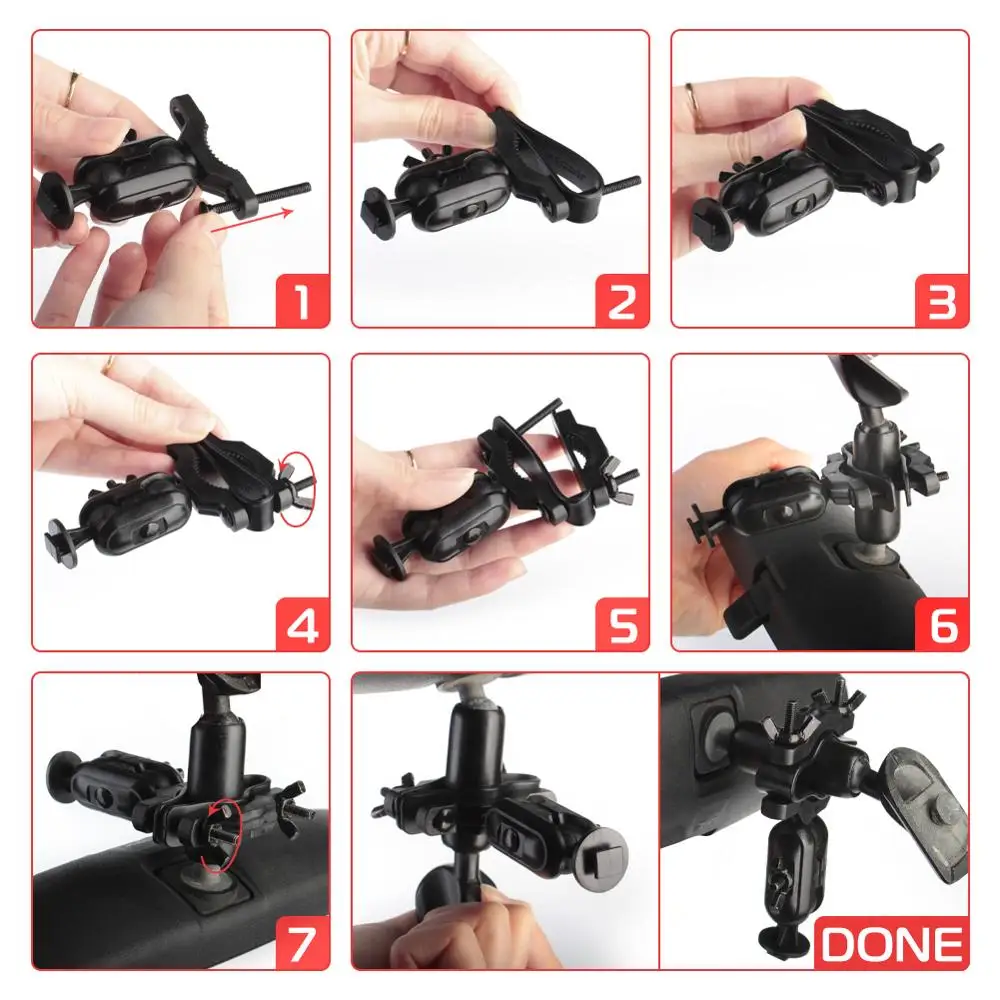 1

2

3

4

5

6

7

DONE