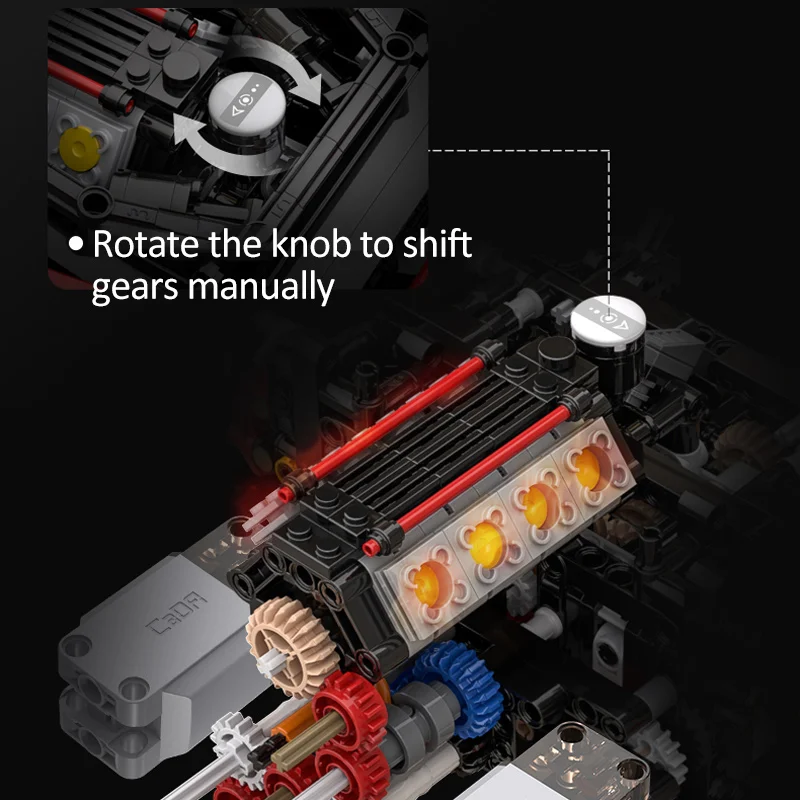 • Rotate the knob to shift gears manually

CaDA